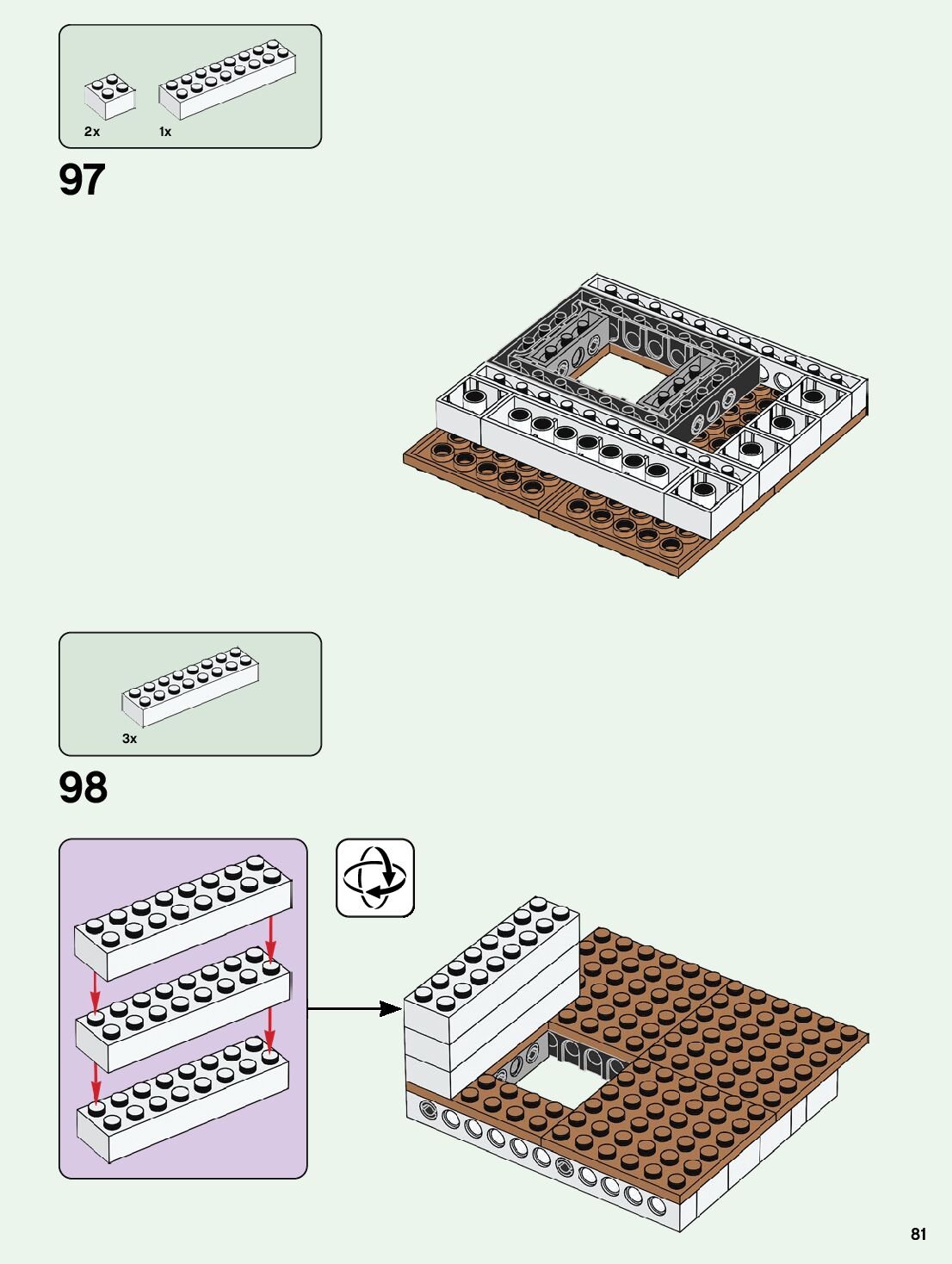 2x
1x

97

3x

98

81