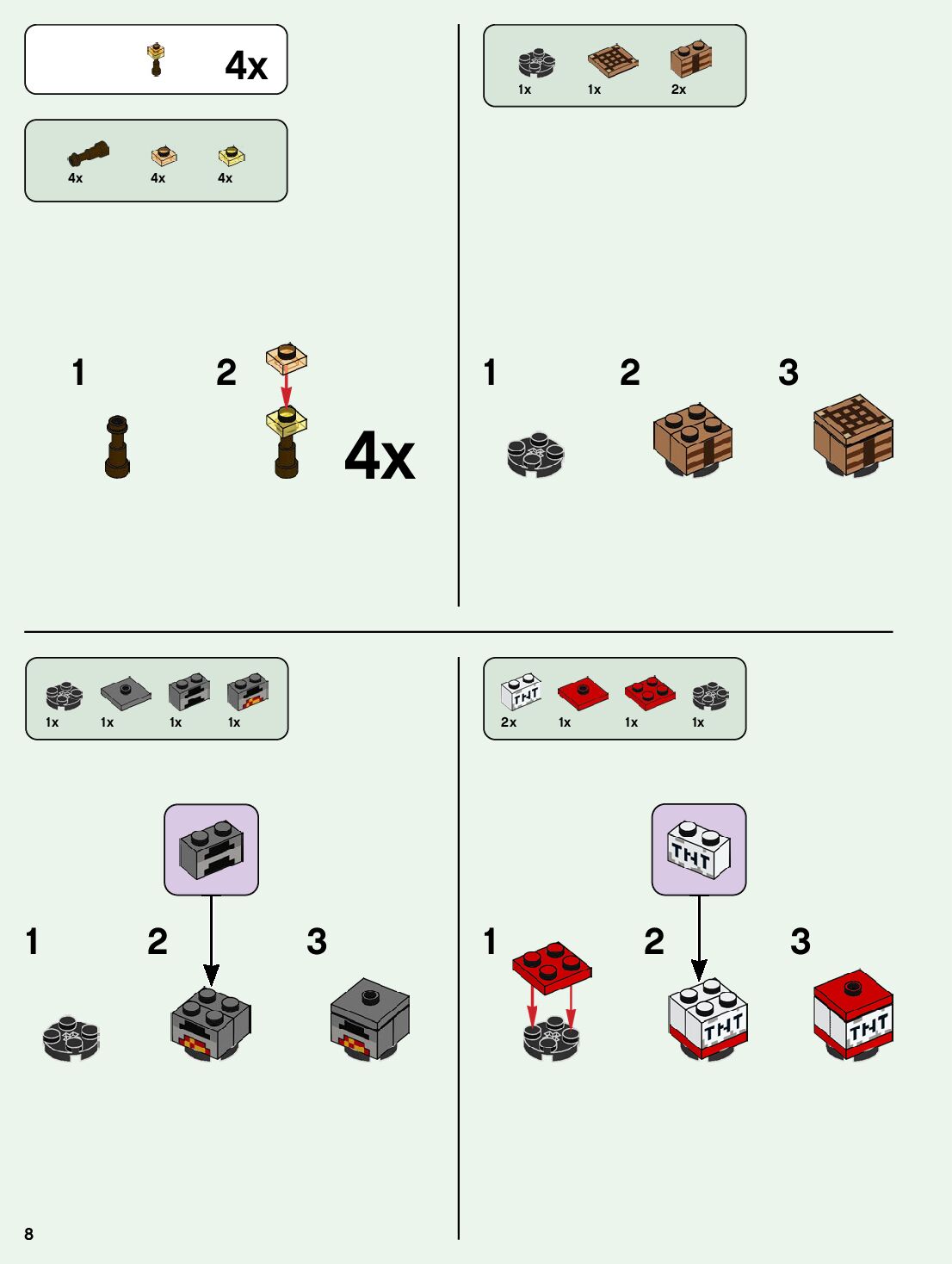 4x

4x 4x 4x

1 2 4x

1x 1x 2x

1 2 3

1x 1x 1x 1x

1 2 3

TNT 2x 1x 1x 1x

TNT

1 2 3

TNT TNT

8