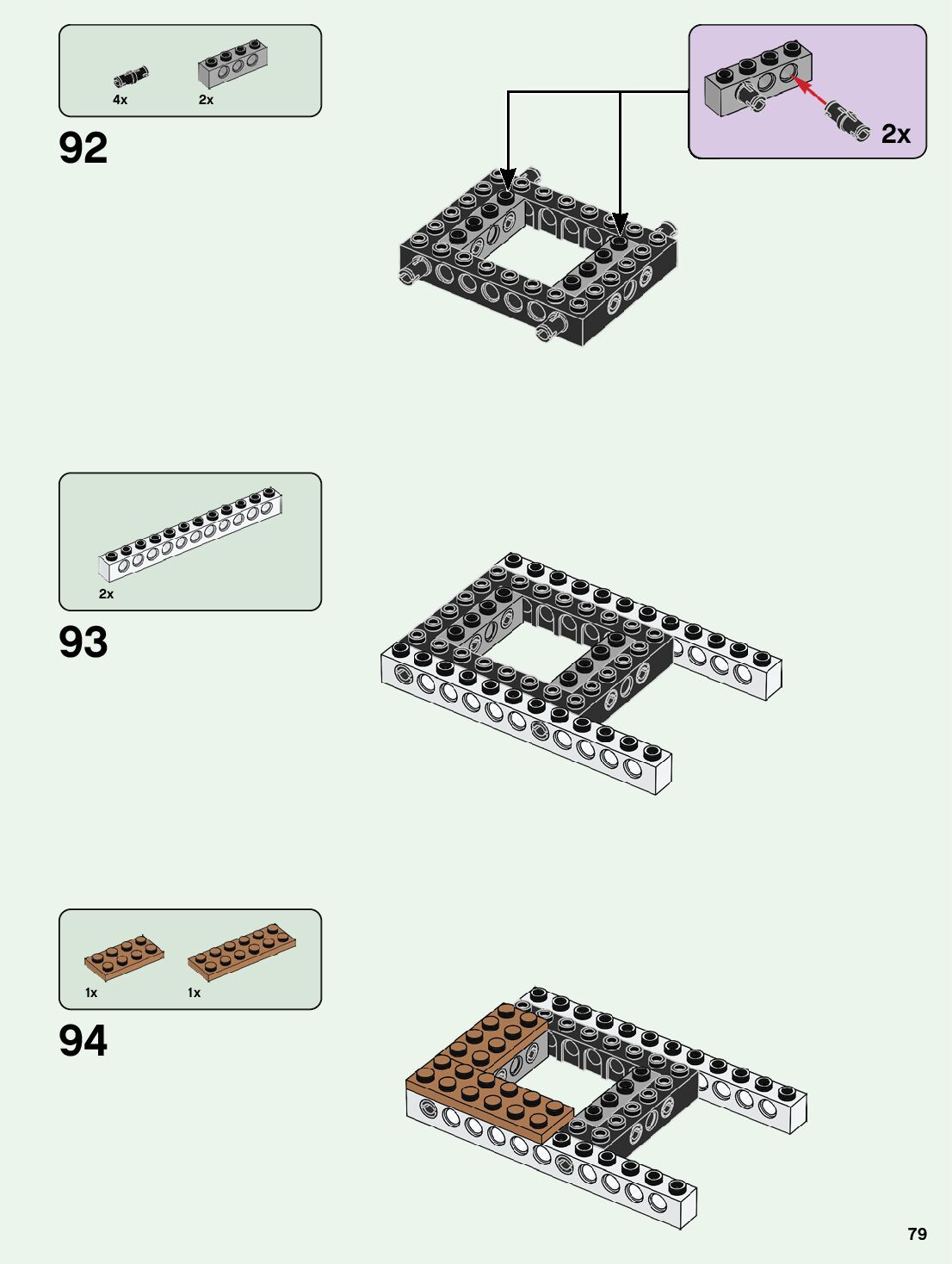 4x
2x

92

2x

2x

93

1x
1x

94

79