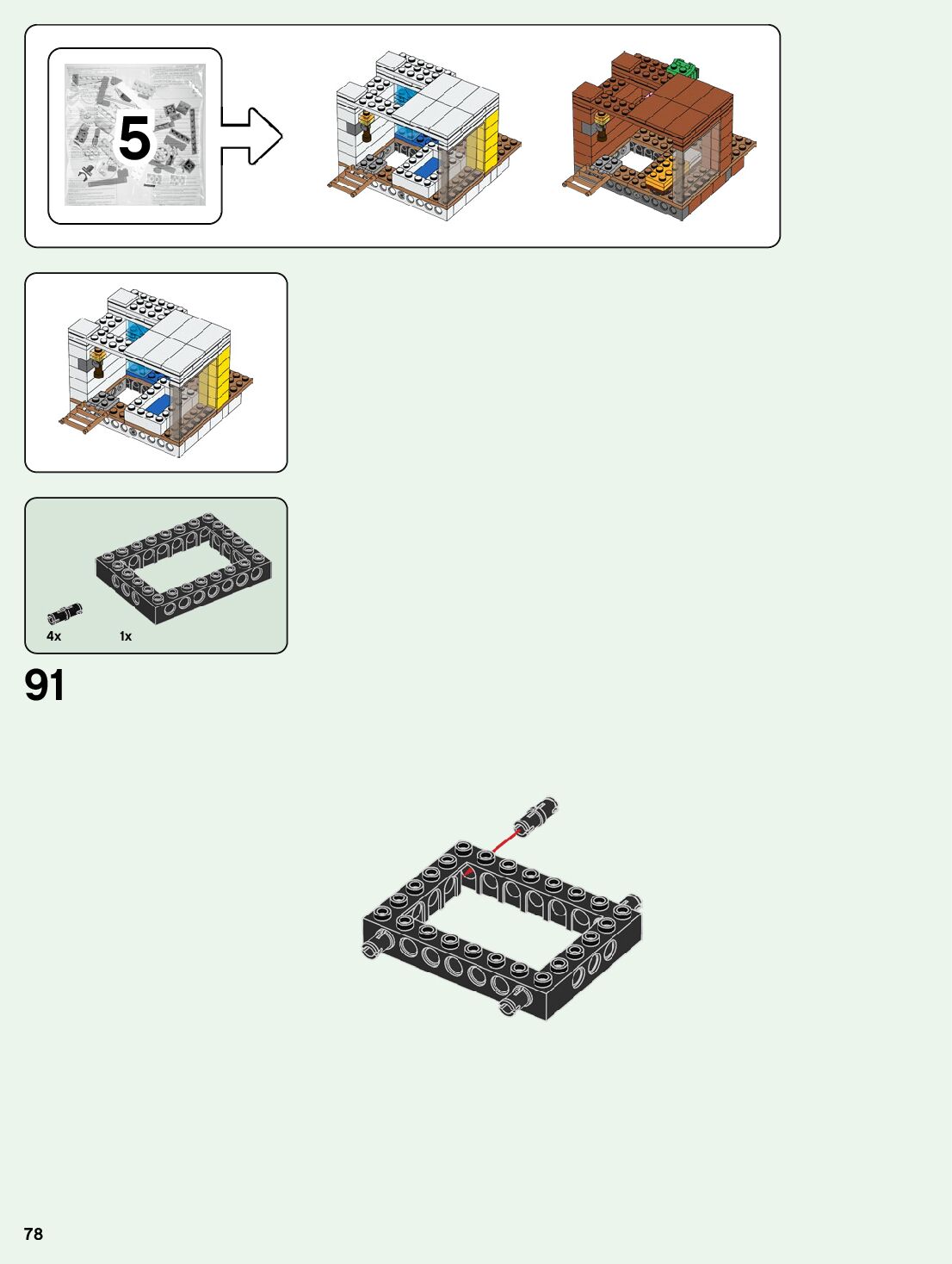 5

4x 1x

91

78