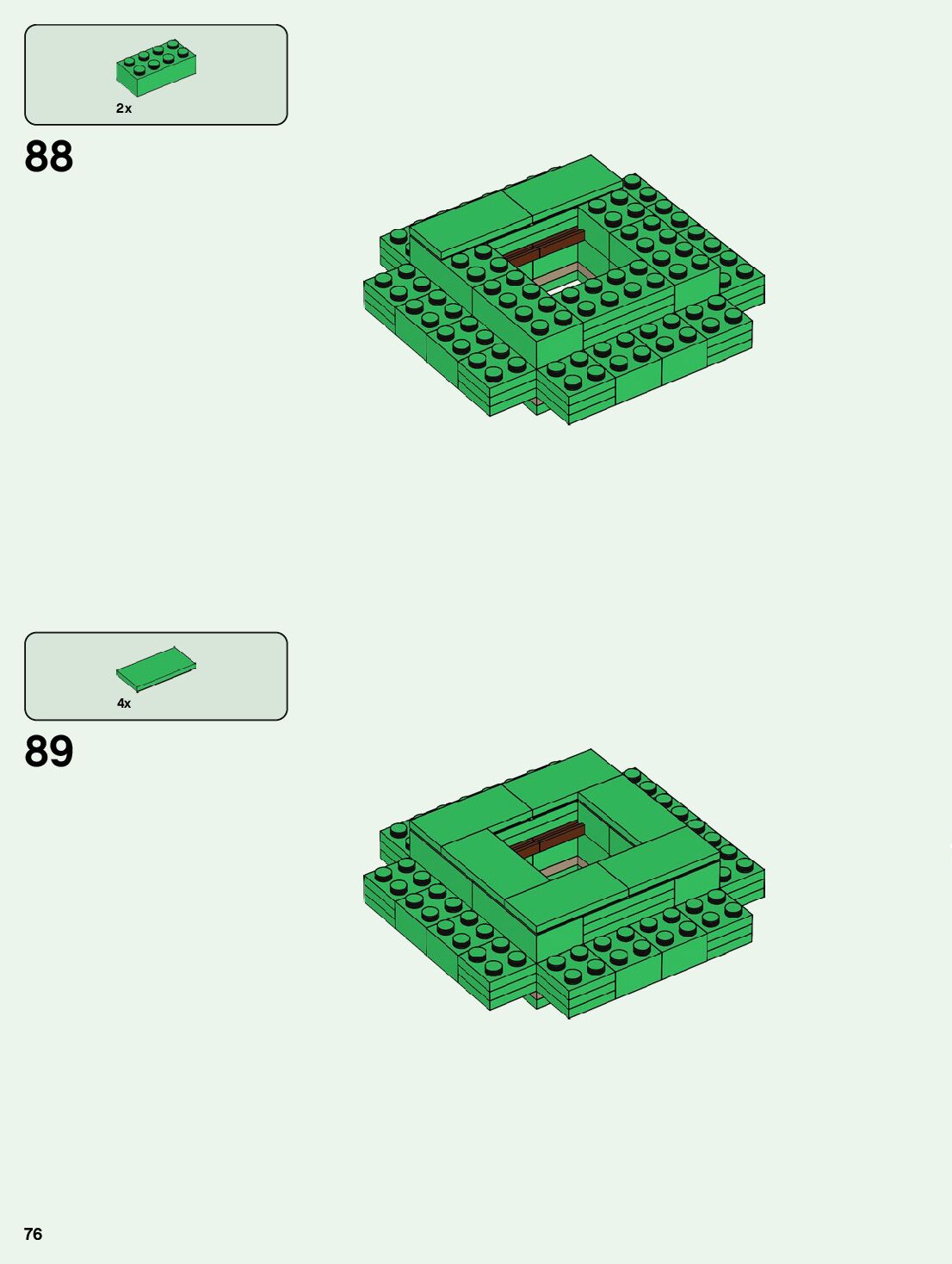 2x

88

4x

89

76