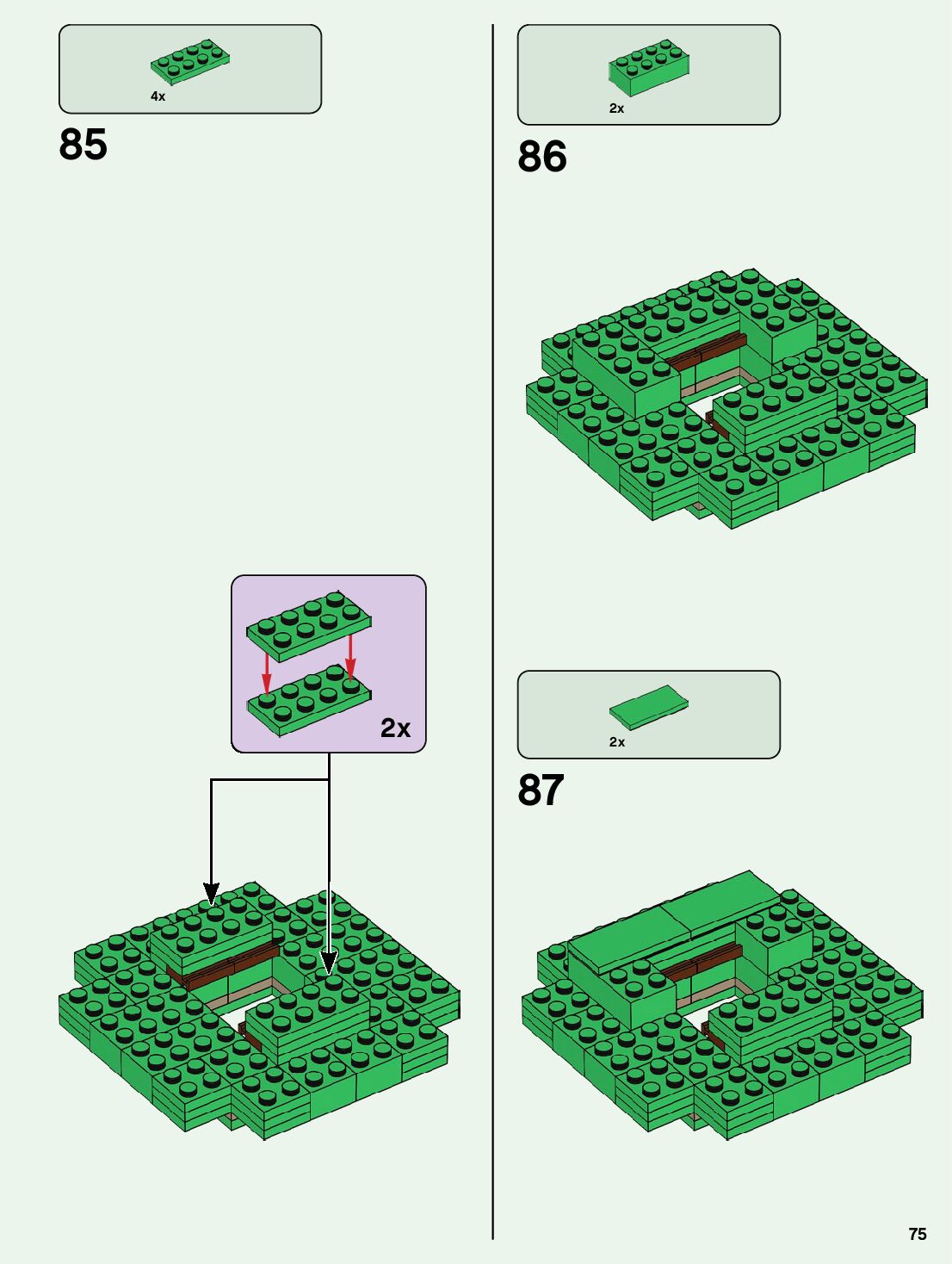 4x

85

2x

2x

86

2x

87

75