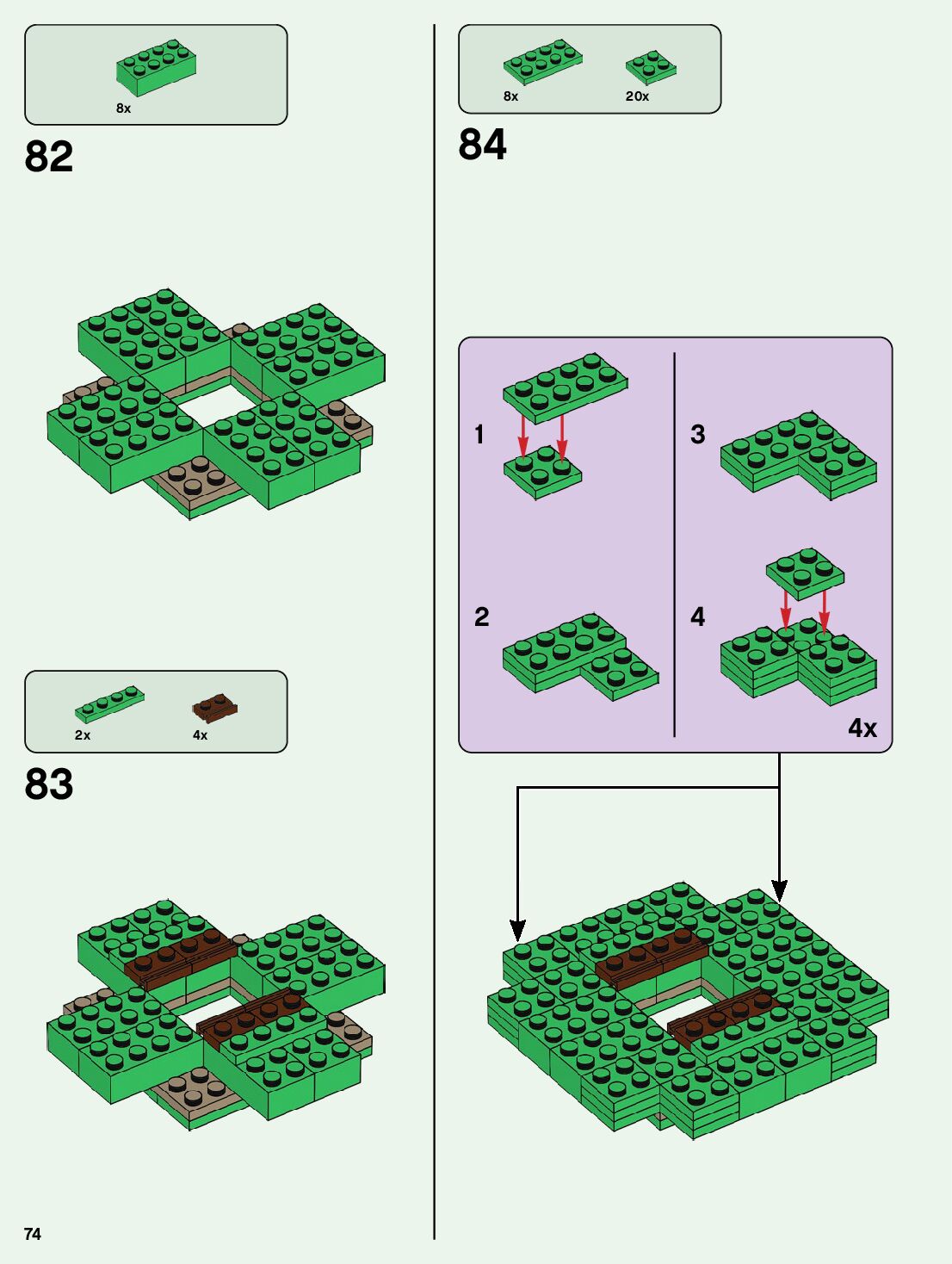 8x

82

2x

4x

83

74

8x

20x

84

1

2

3

4

4x