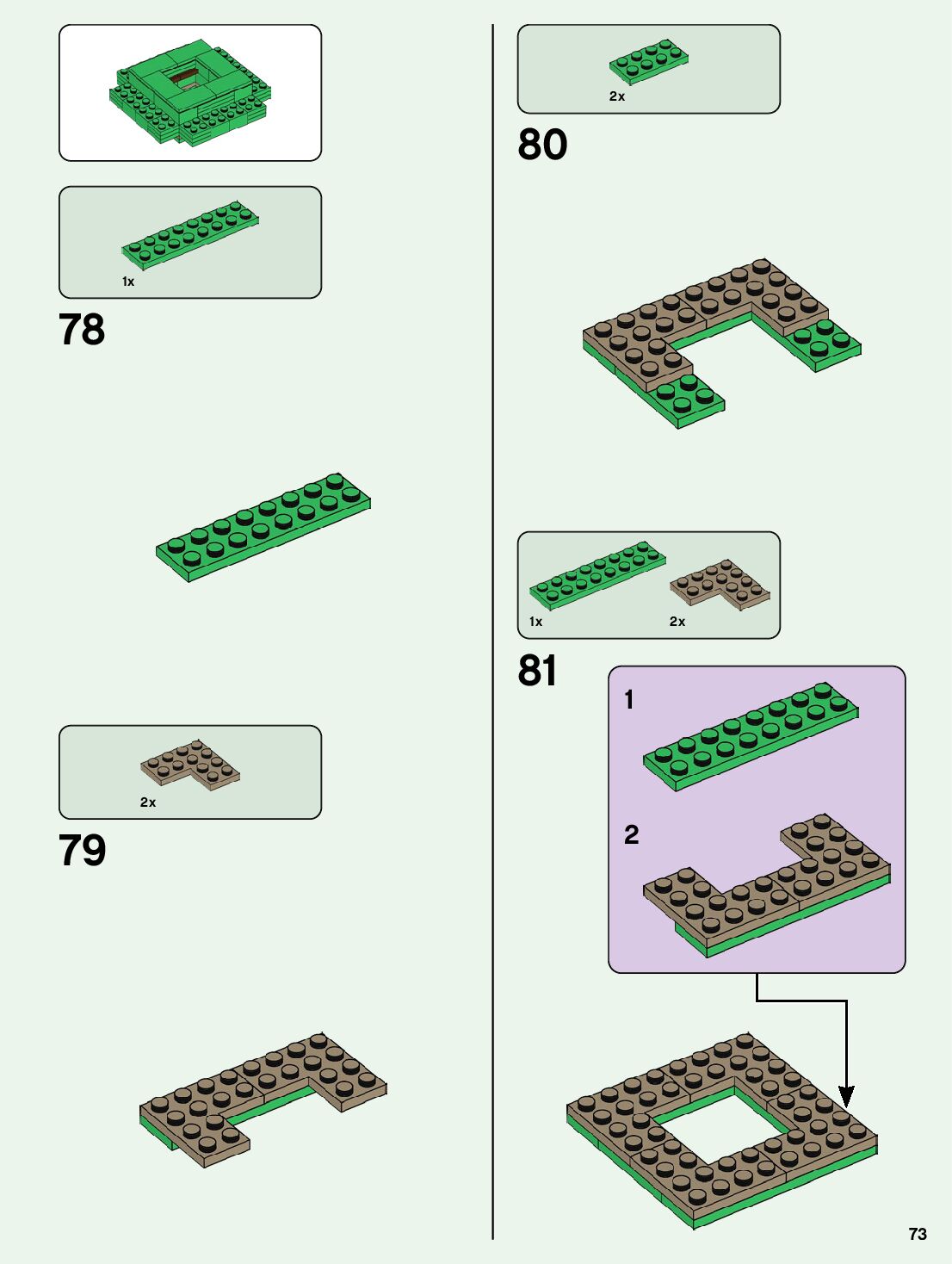 1x

78

2x

79

2x

80

1x

2x

81

1

2

73