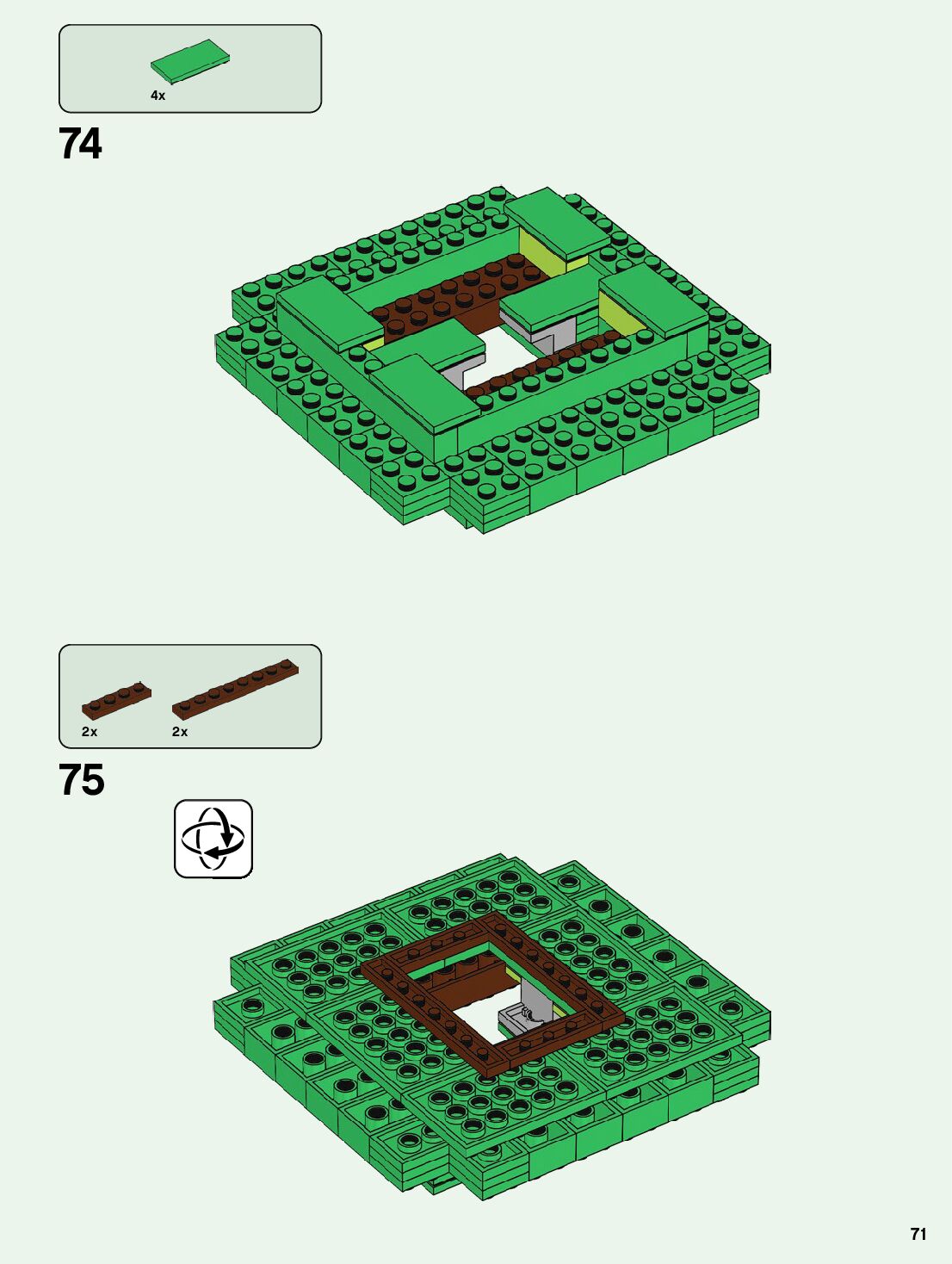 4x

74

2x 2x

75

71