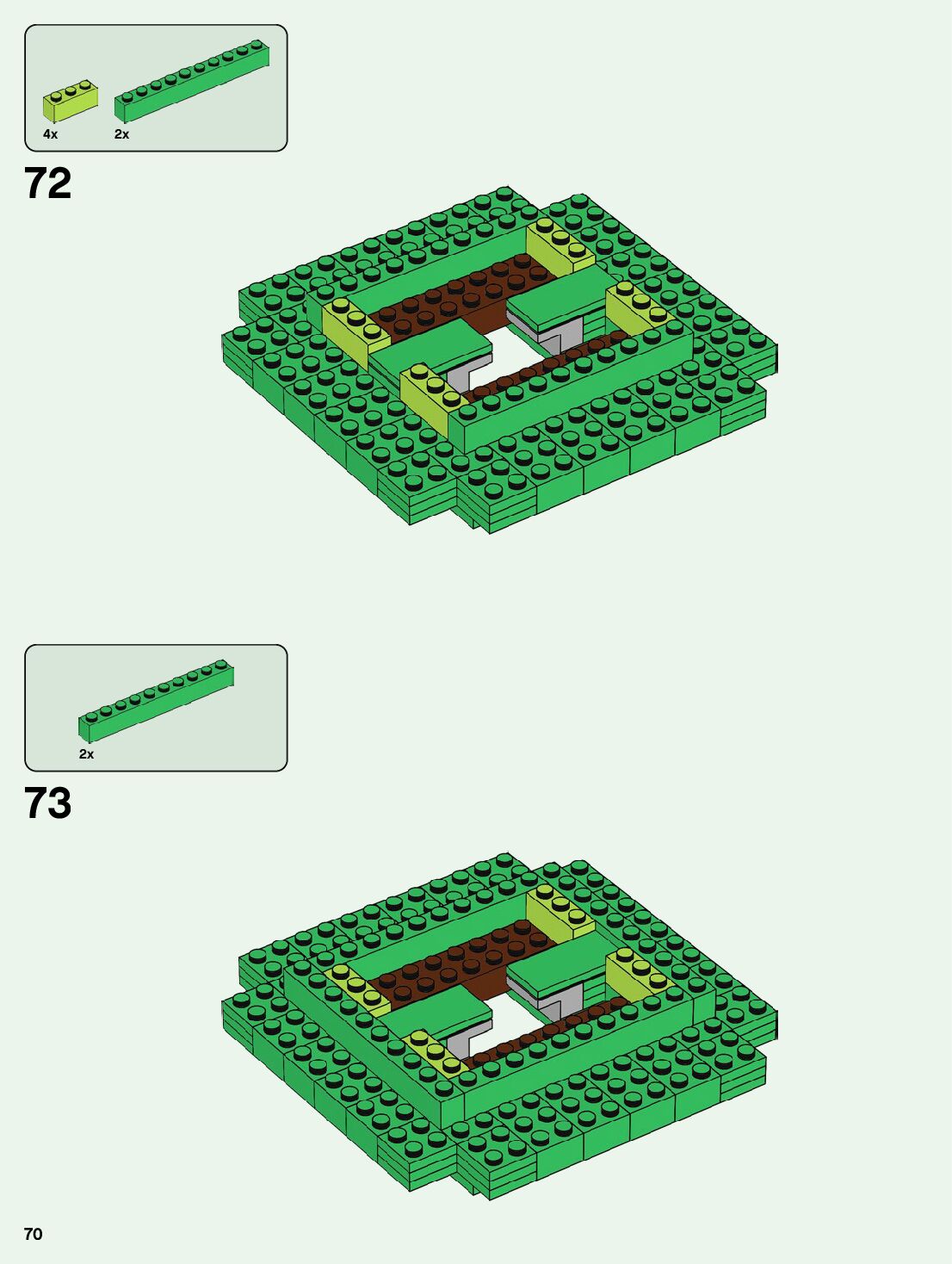 4x
2x

72

2x

73

70