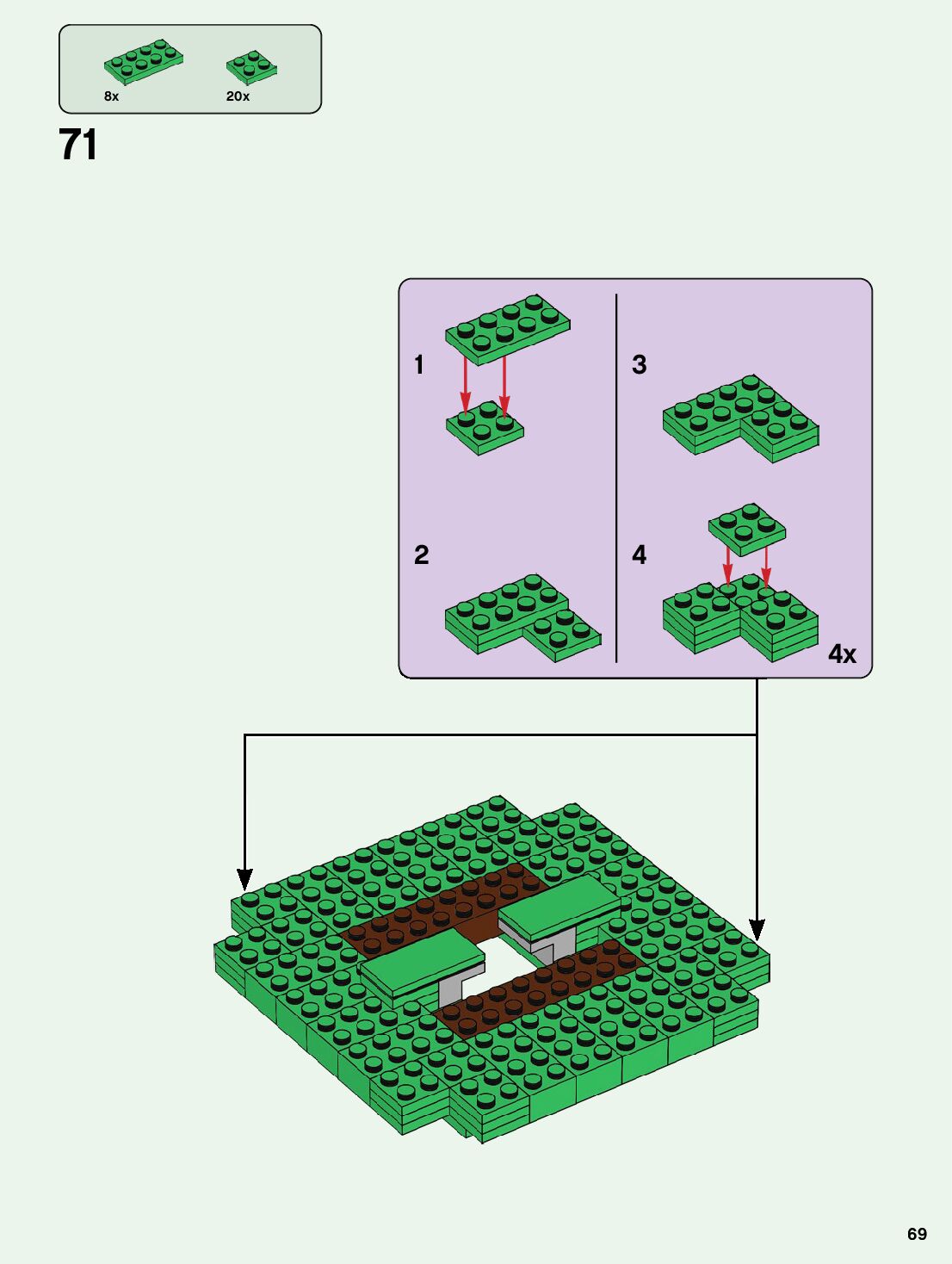 8x
20x

71

1
2
3
4
4x

69