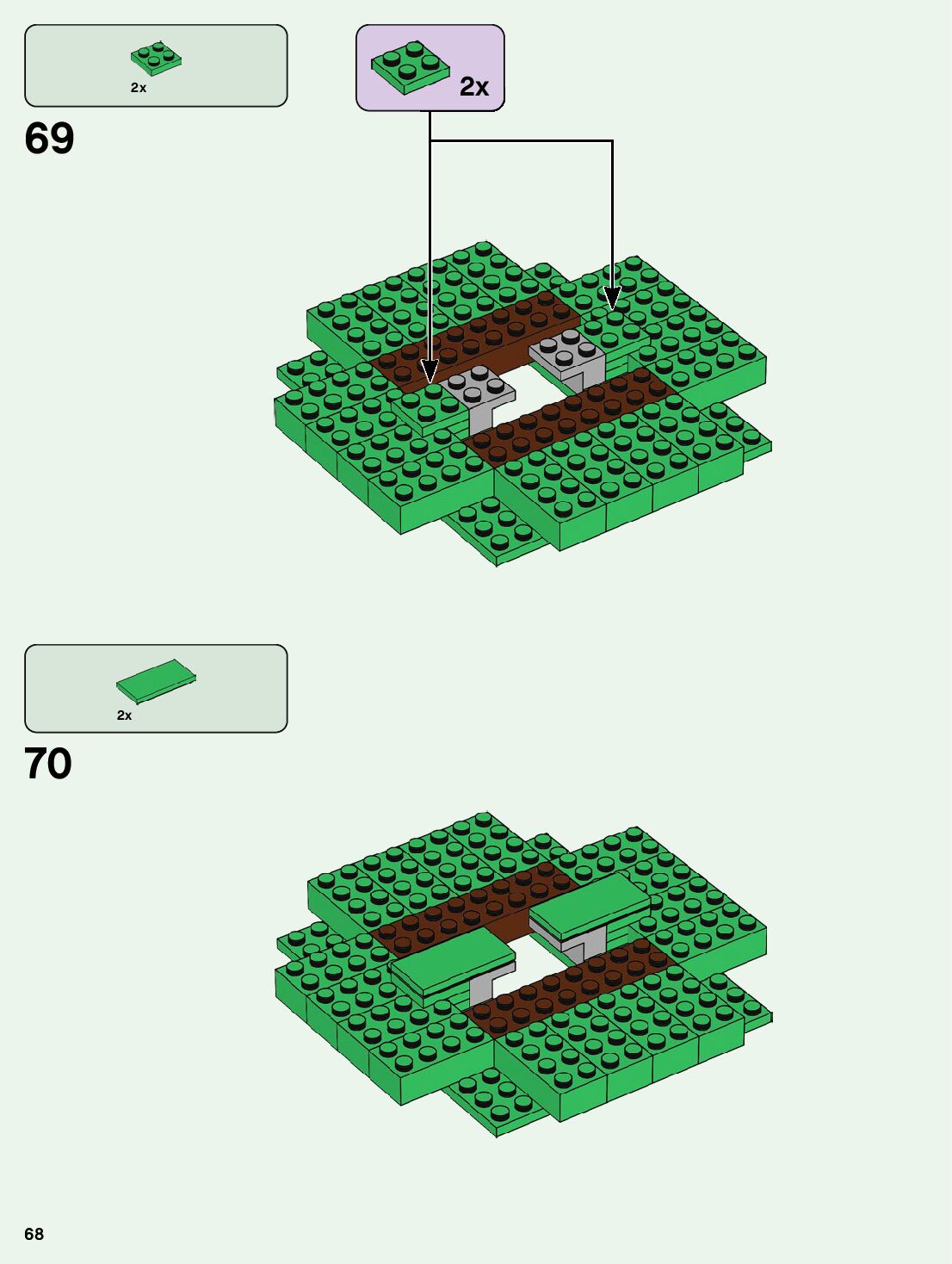 2x

69

2x

2x

70

68