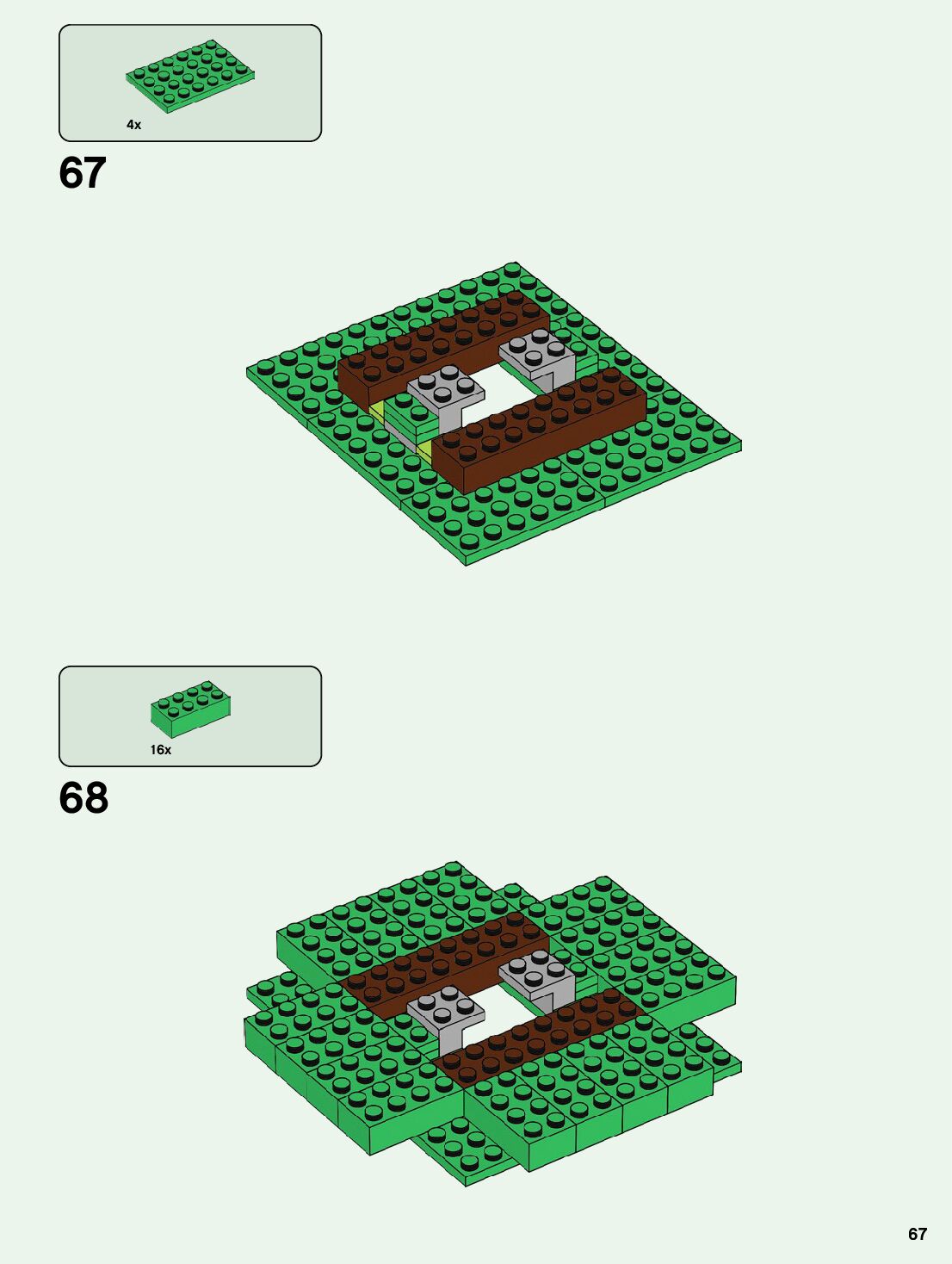 4x

67

16x

68

67