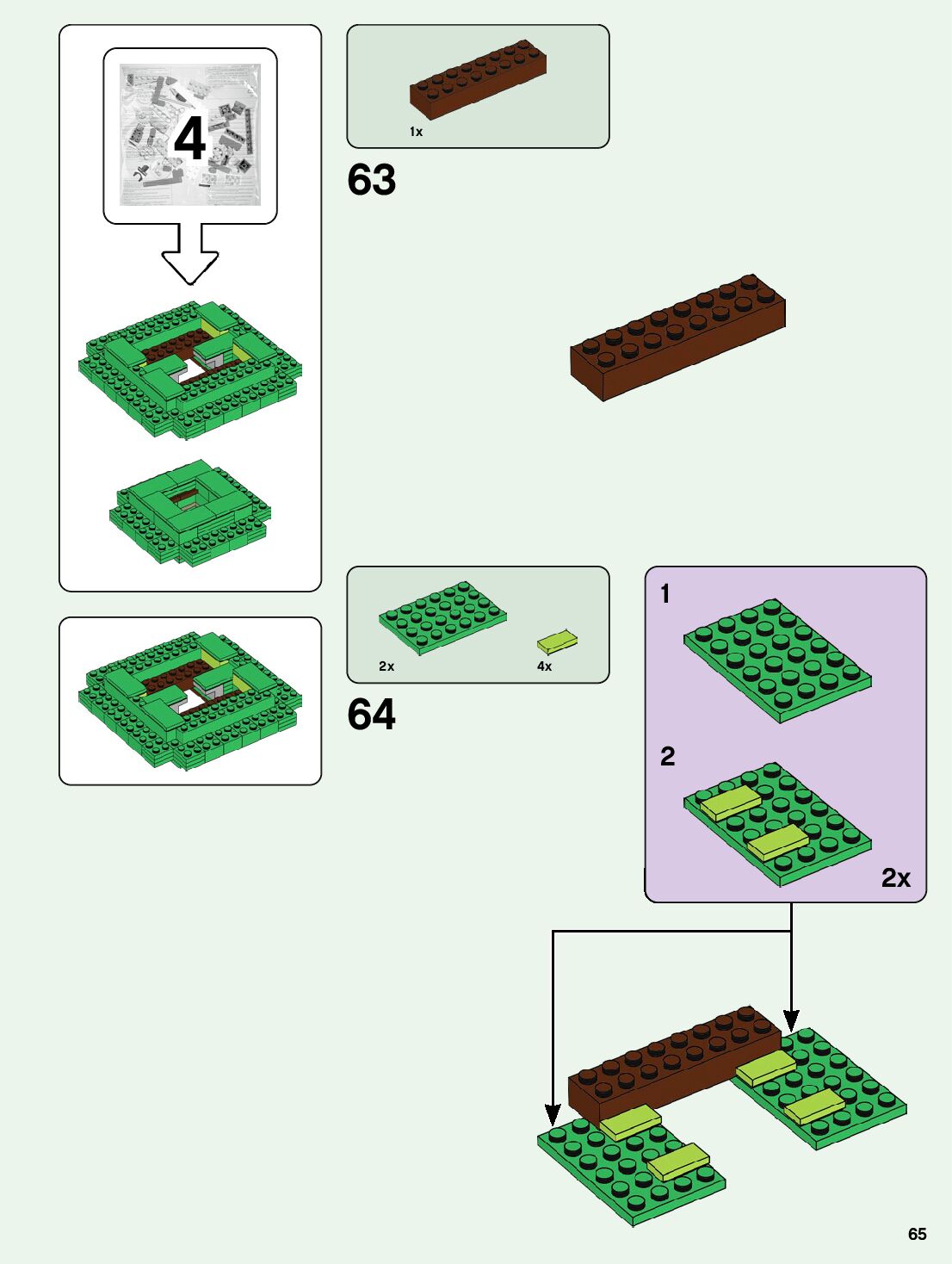 4

1x

63

2x

4x

64

1

2

2x

65