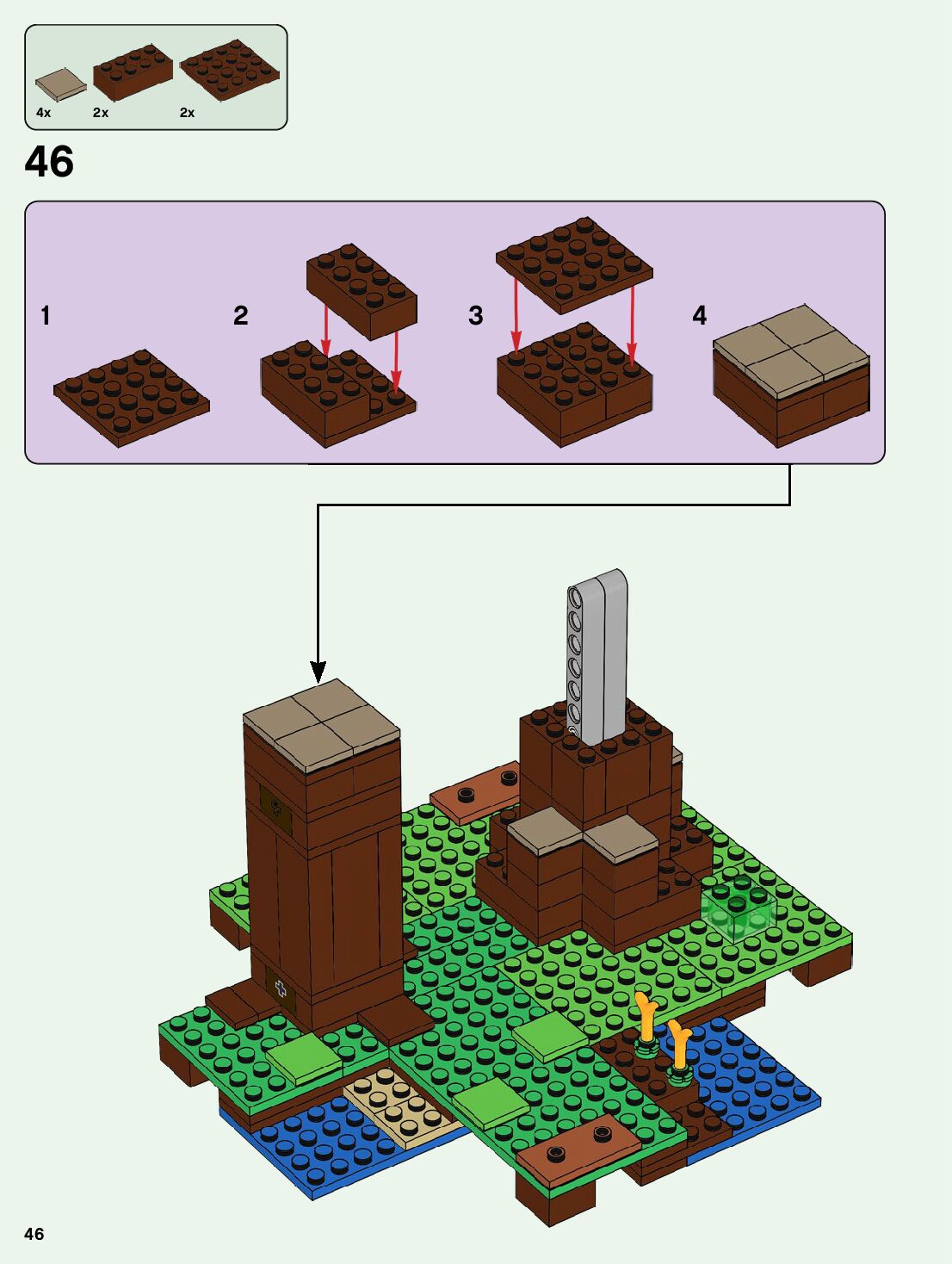 4x 2x 2x

46

1

2

3

4

46