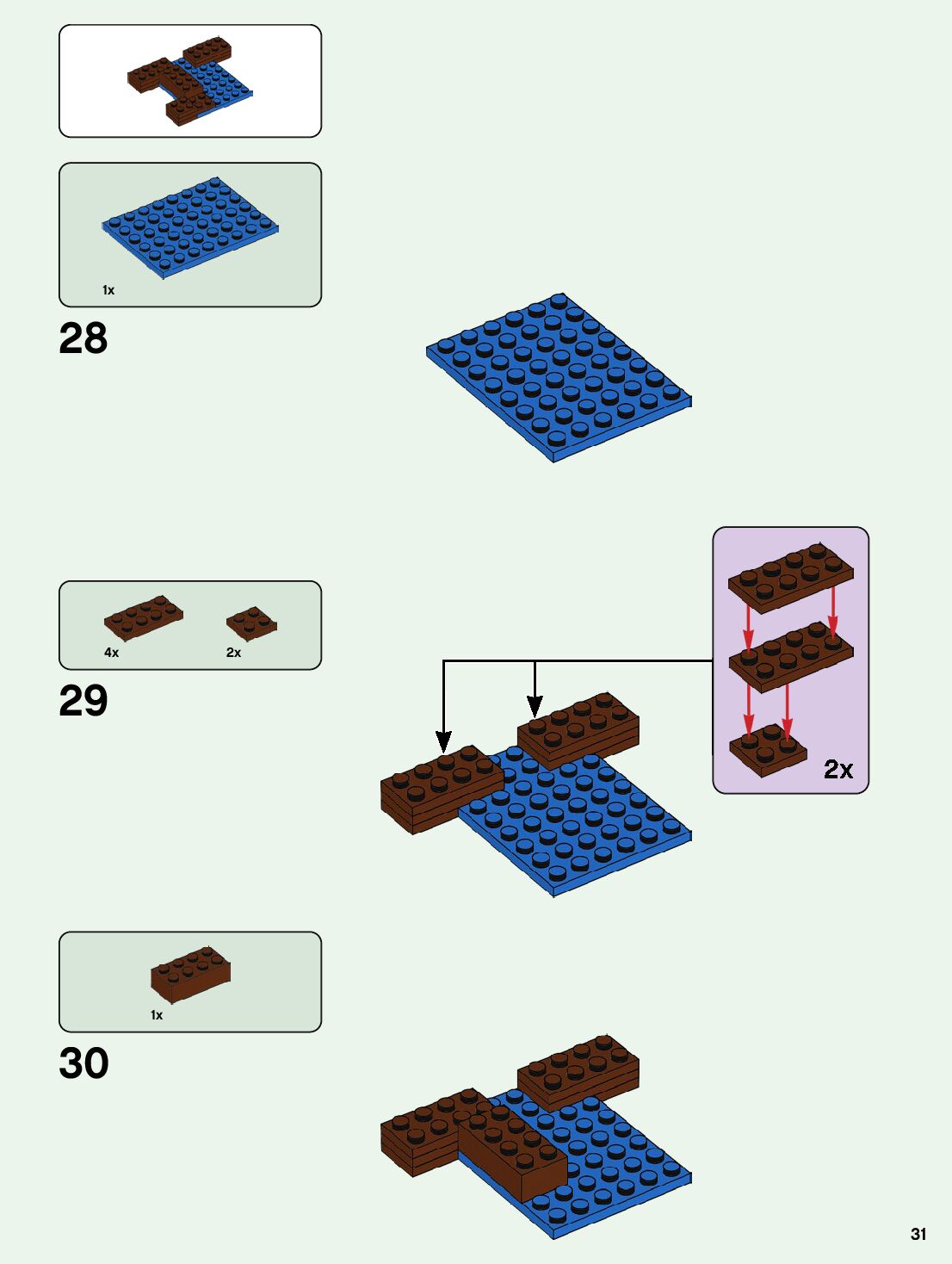 1x

28

4x

2x

29

2x

1x

30

31