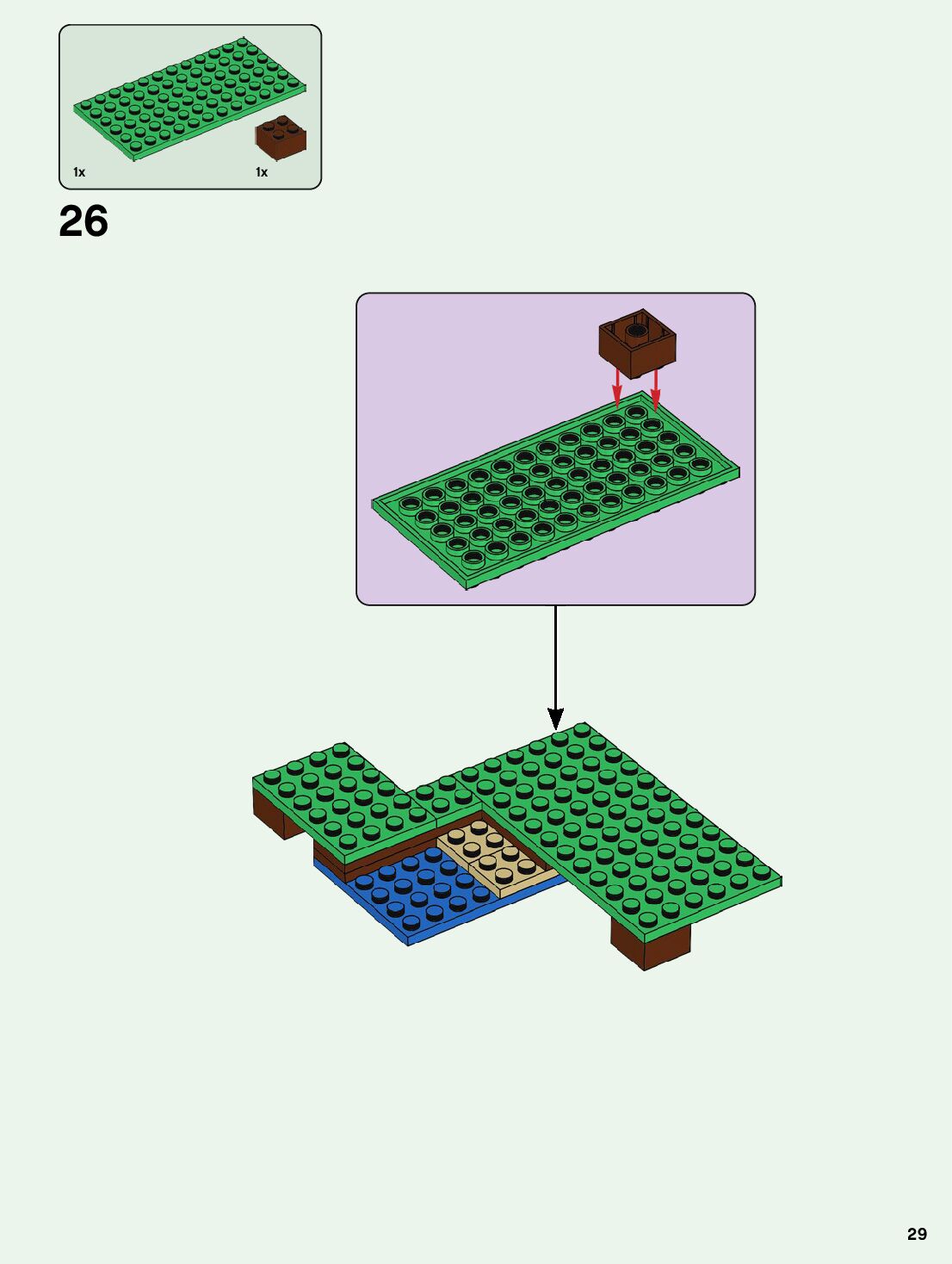 1x

1x

26

29