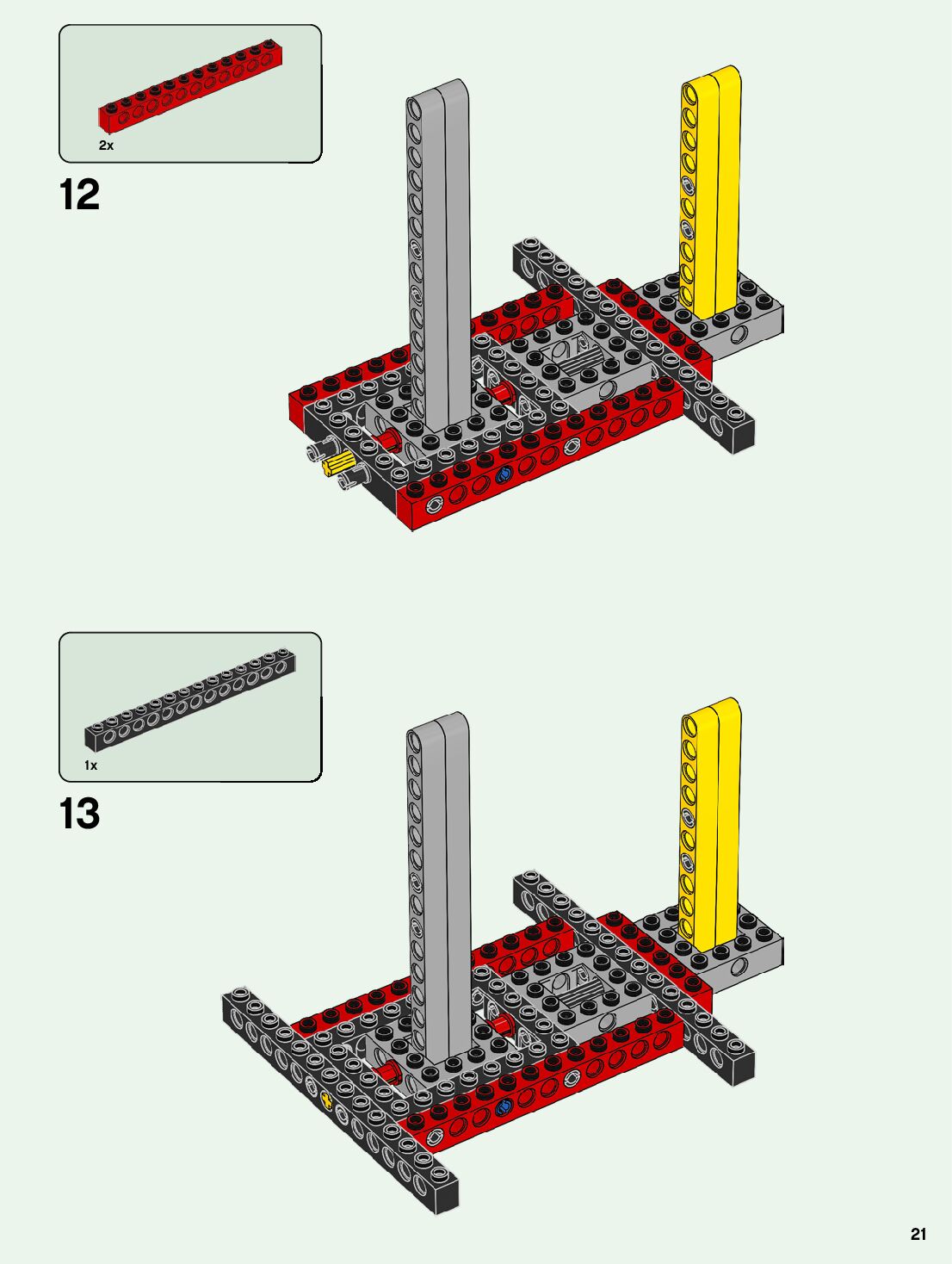 2x

12

1x

13

21