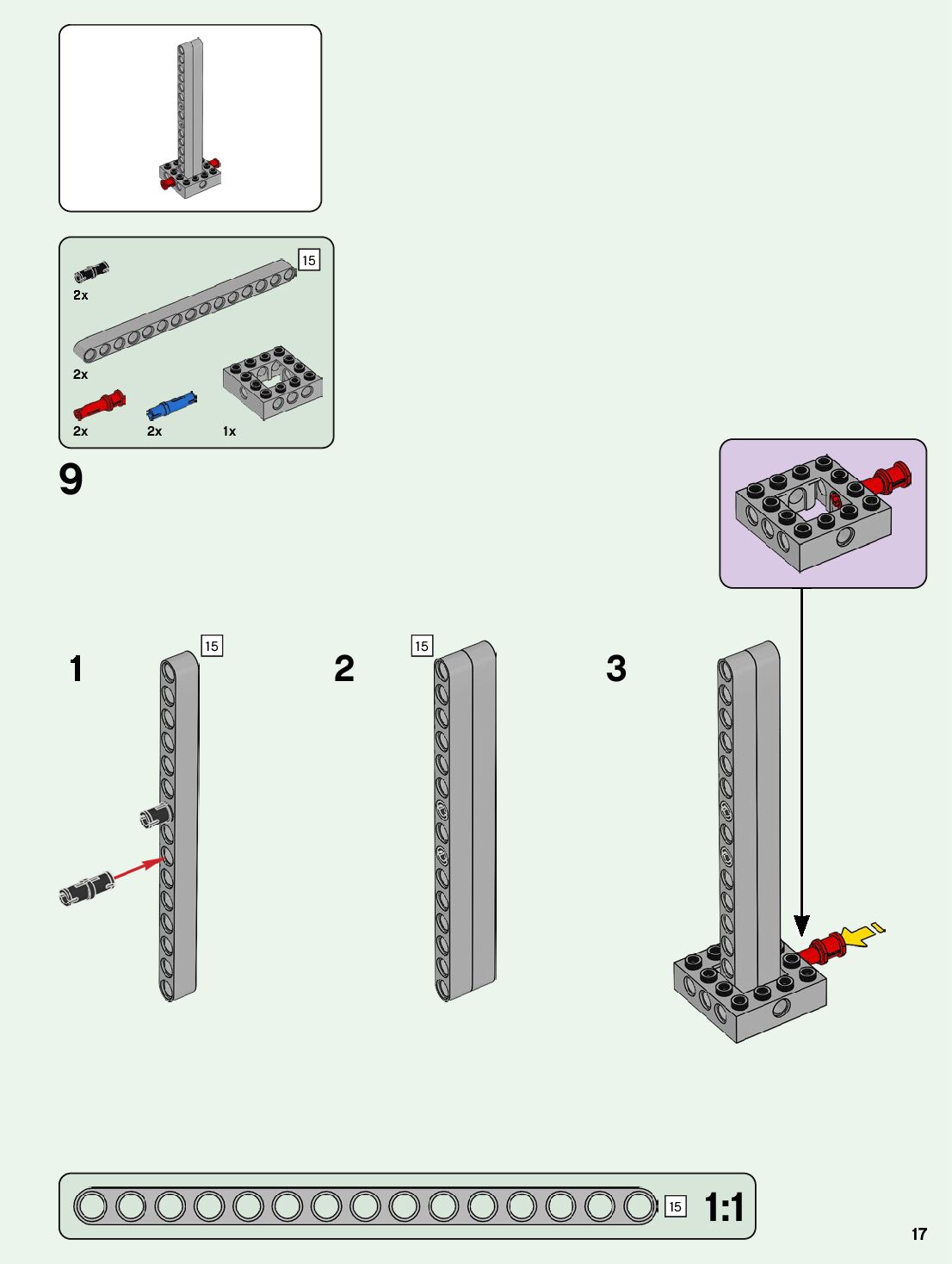 15

2x

2x

2x

2x

1x

9

1

15

2

15

3

15

1:1

17