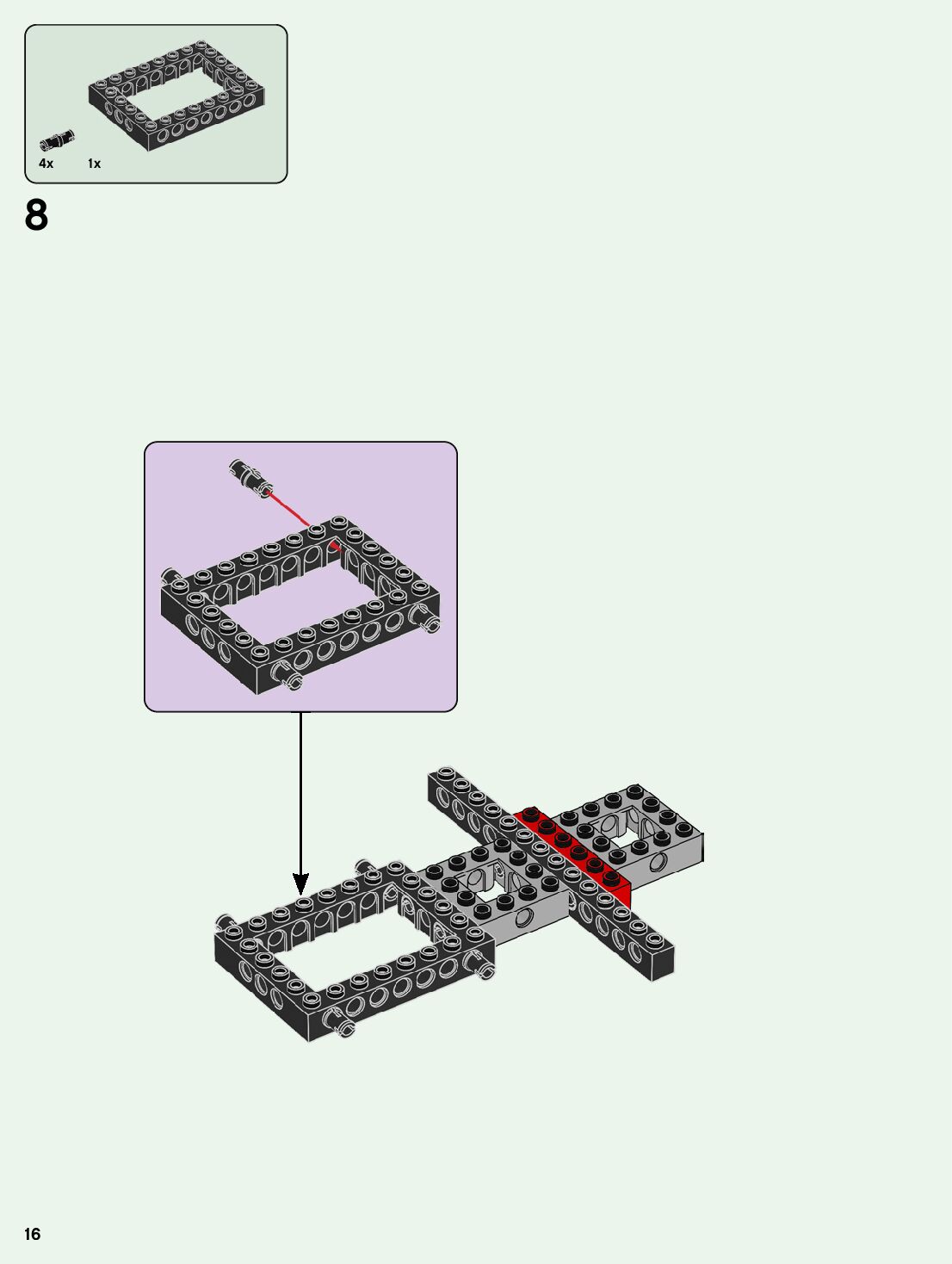 4x 1x

8

16