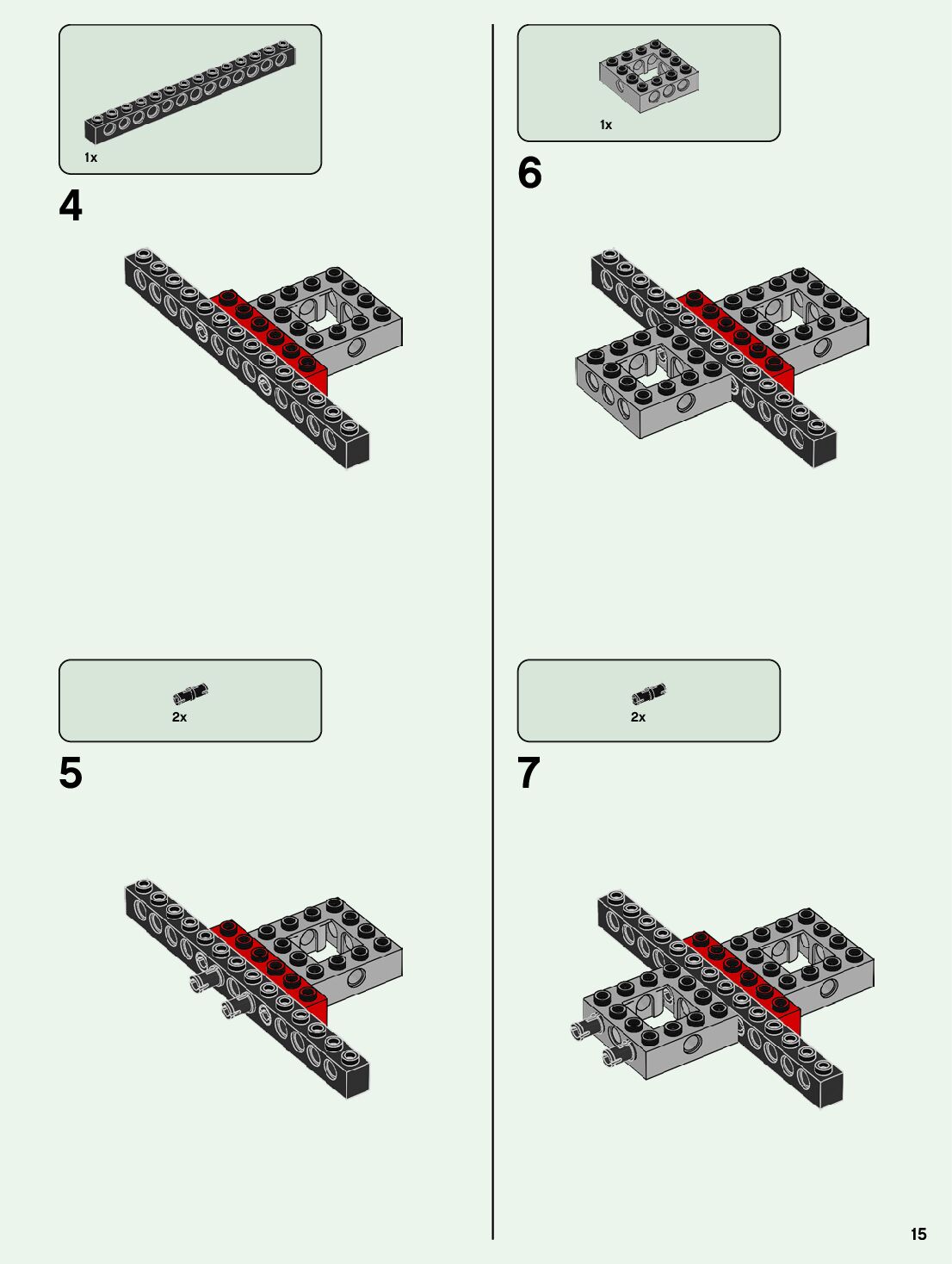 1x

4

2x

5

1x

6

2x

7

15