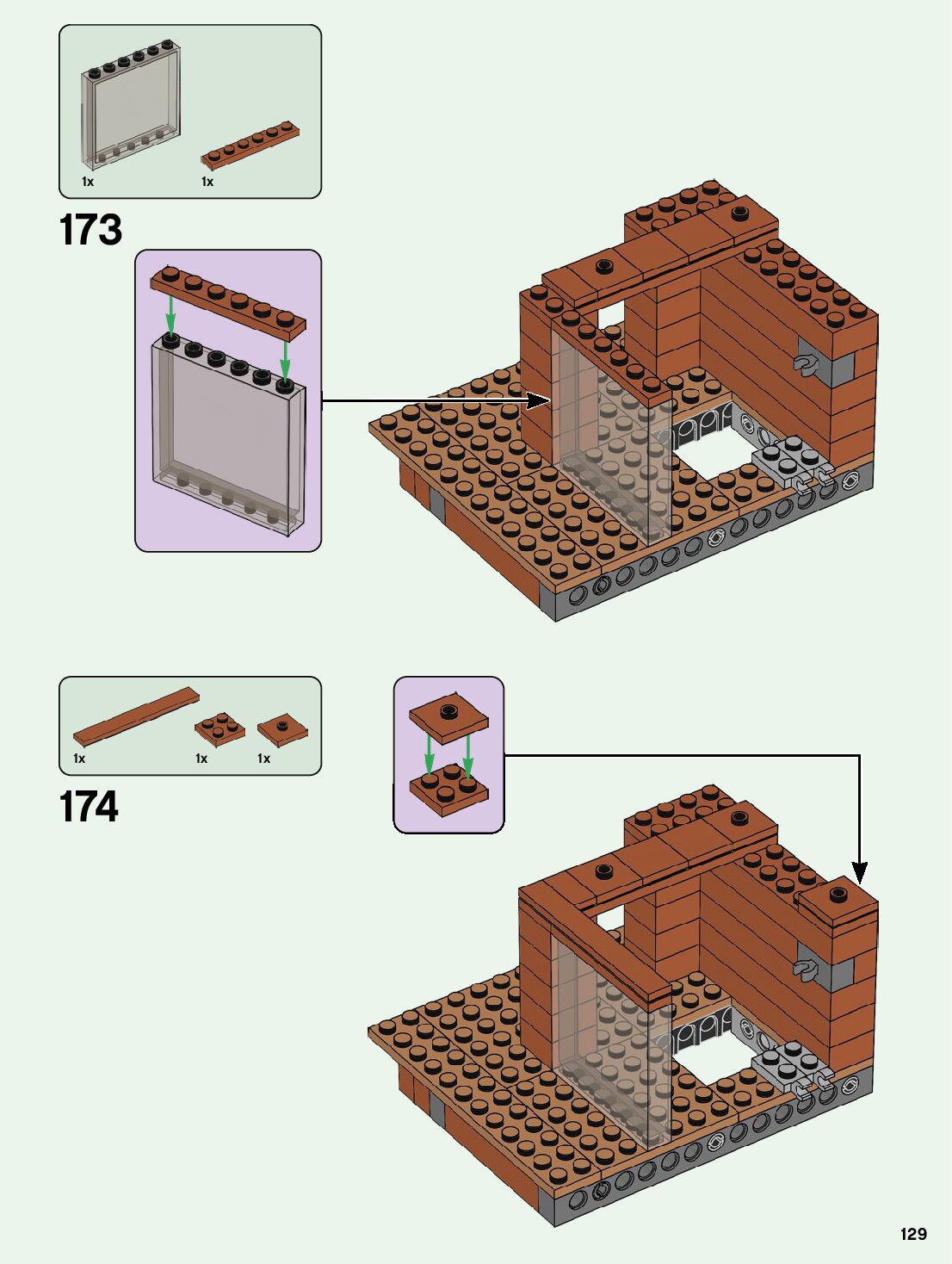 1x
1x

173

1x
1x
1x

174

129