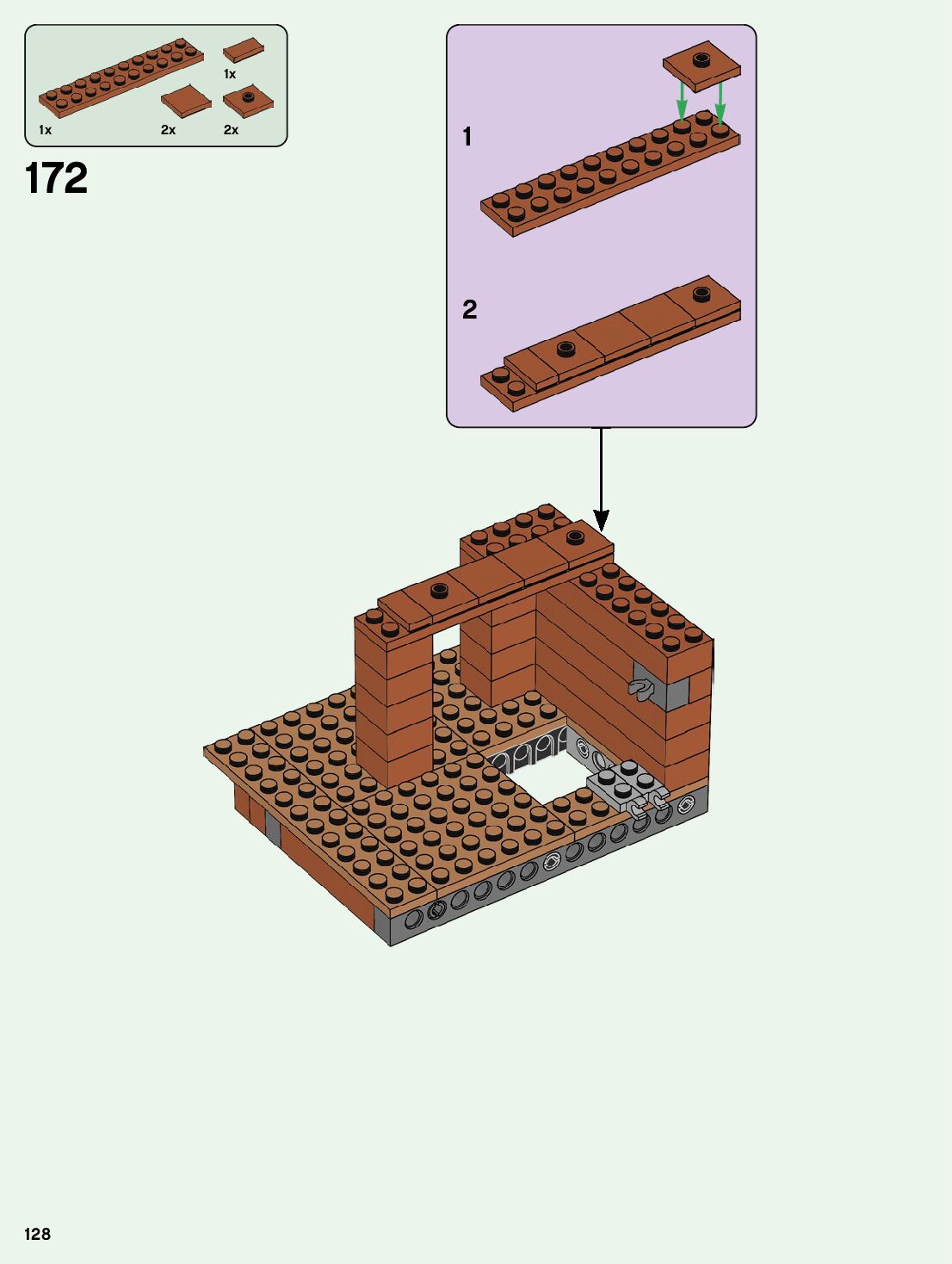 1x

1x

2x

2x

172

1

2

128