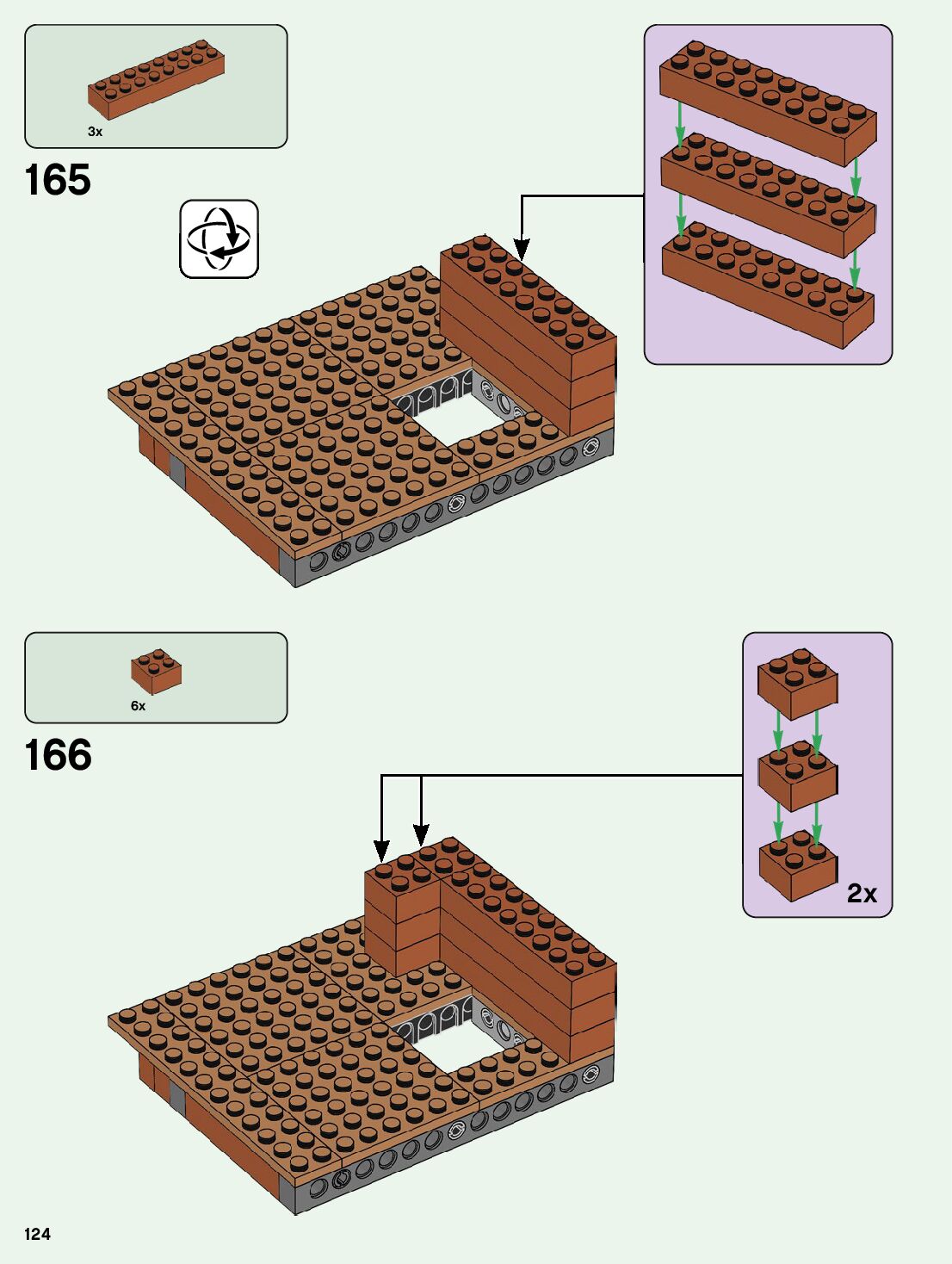 3x

165

6x

166

2x

124