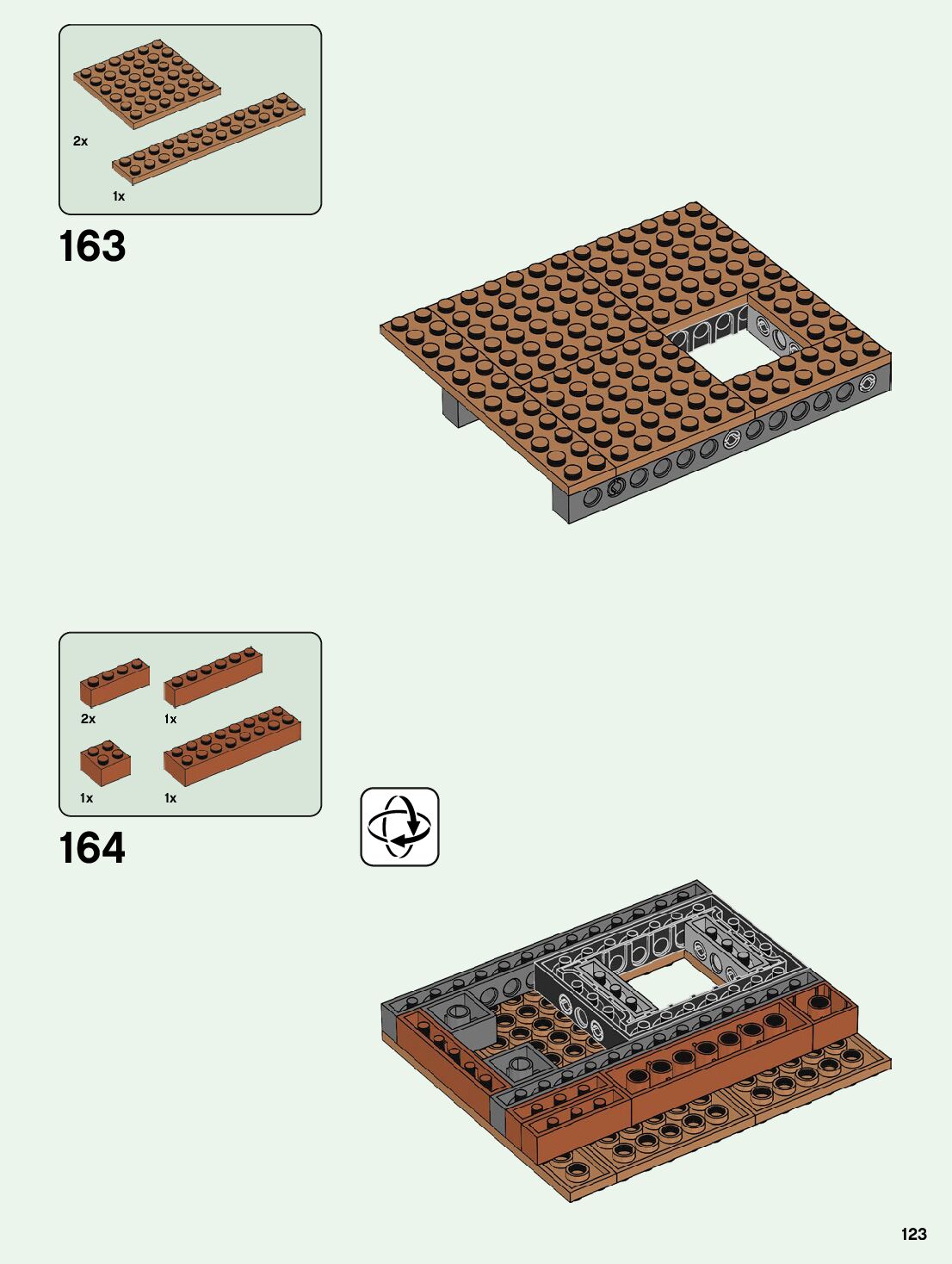 2x

1x

163

2x

1x

1x

1x

164

123