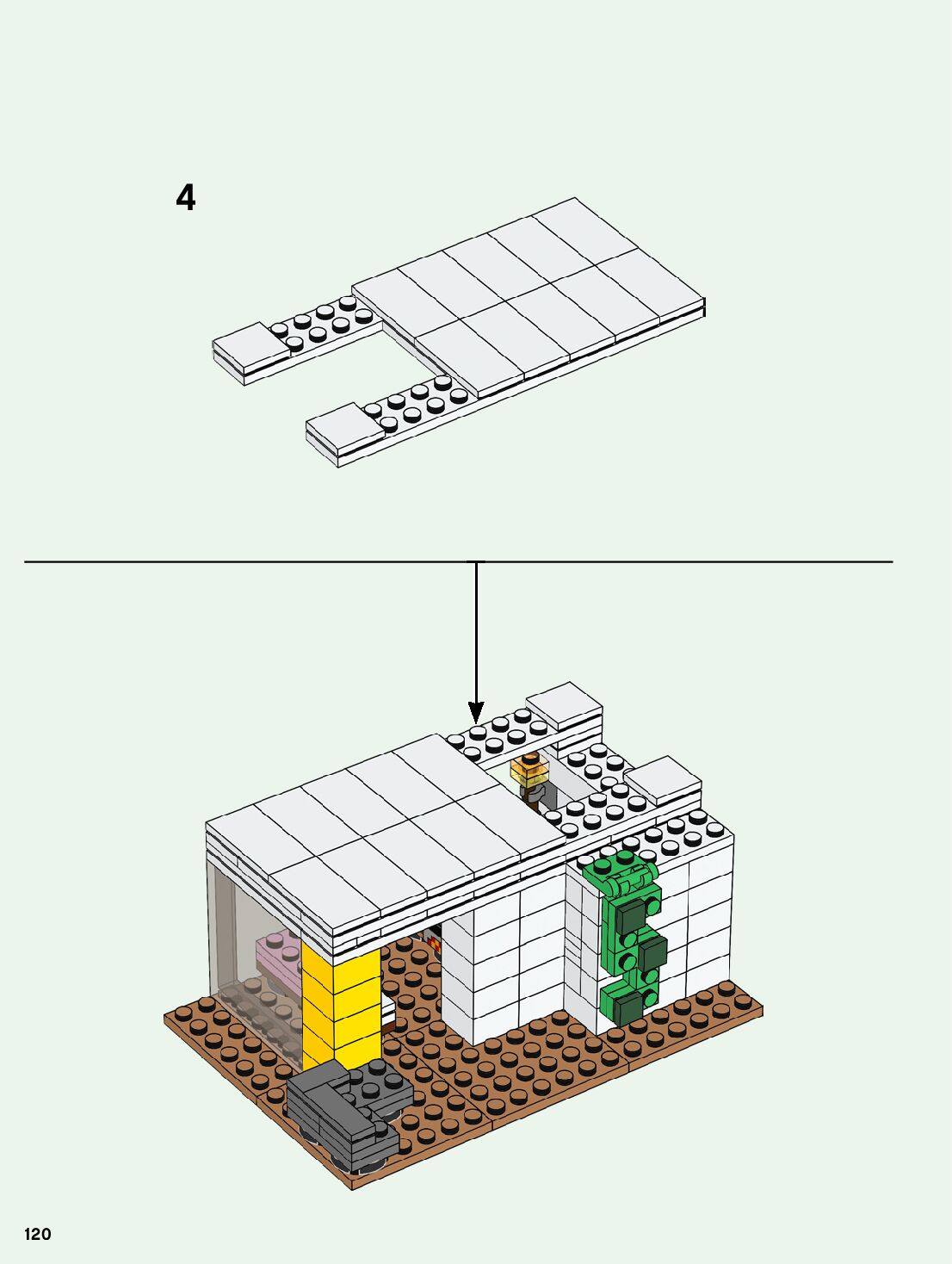 4

120