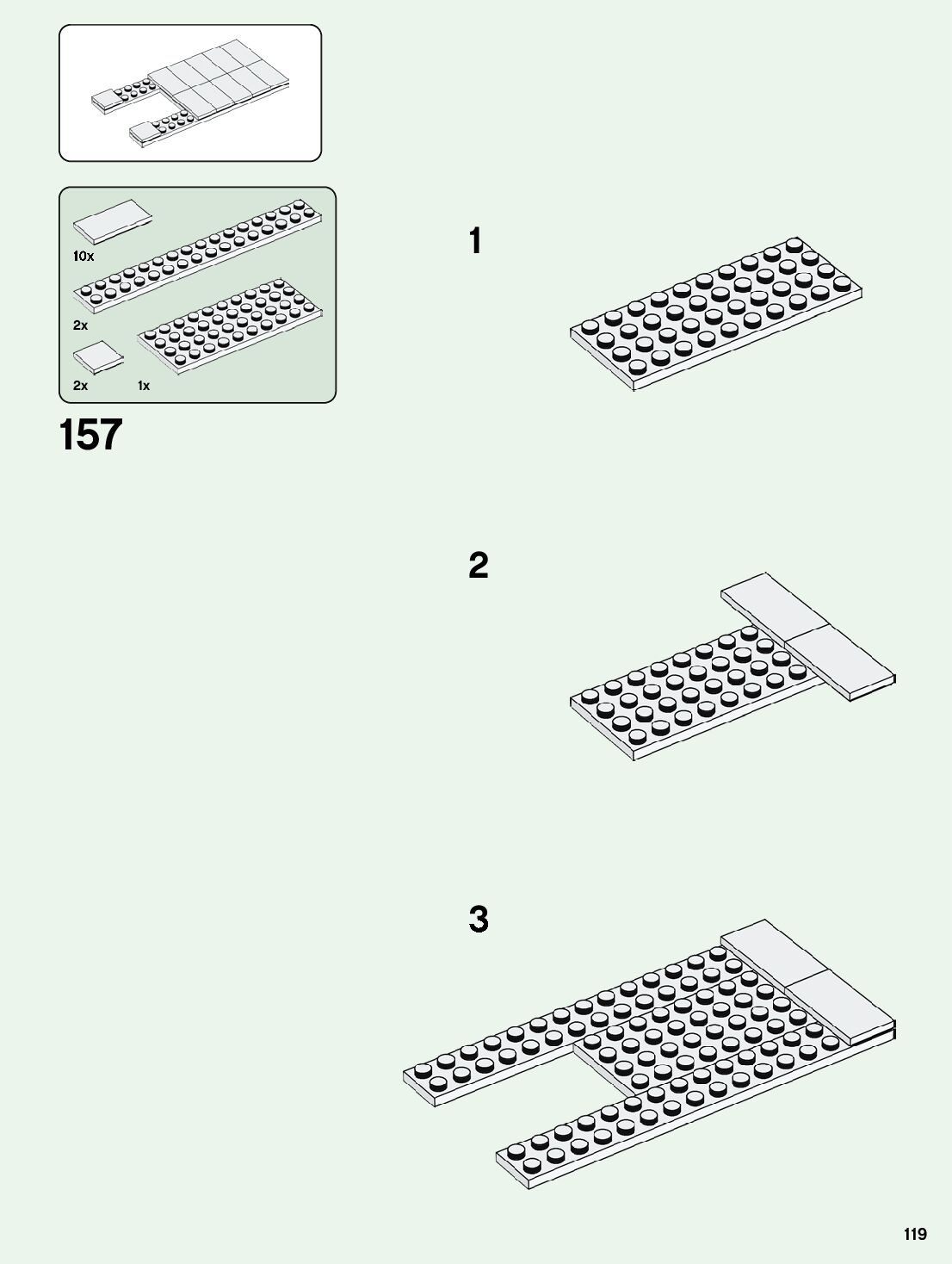 10x
2x
2x
1x

157

1

2

3

119