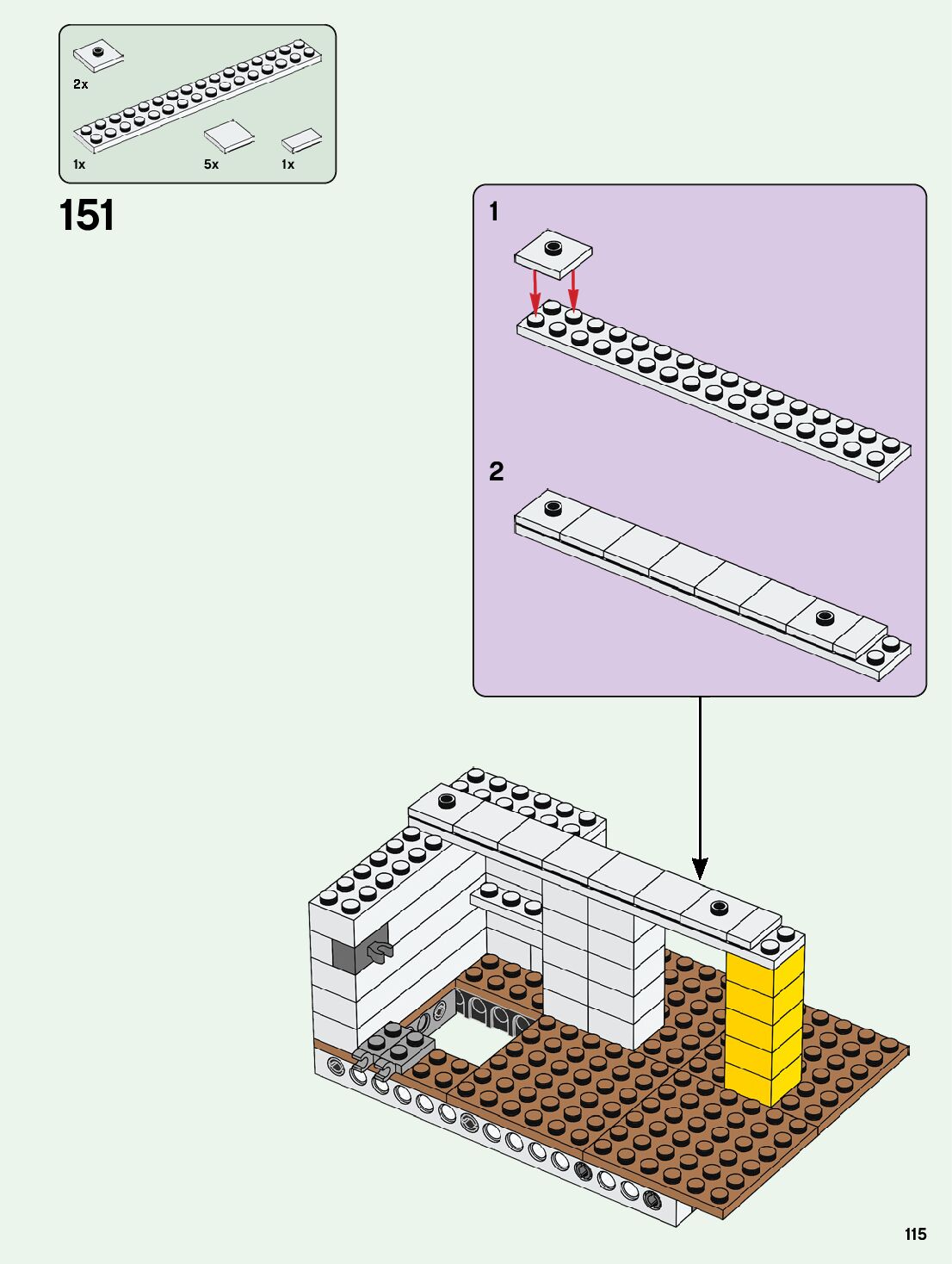 2x

1x

5x

1x

151

1

2

115