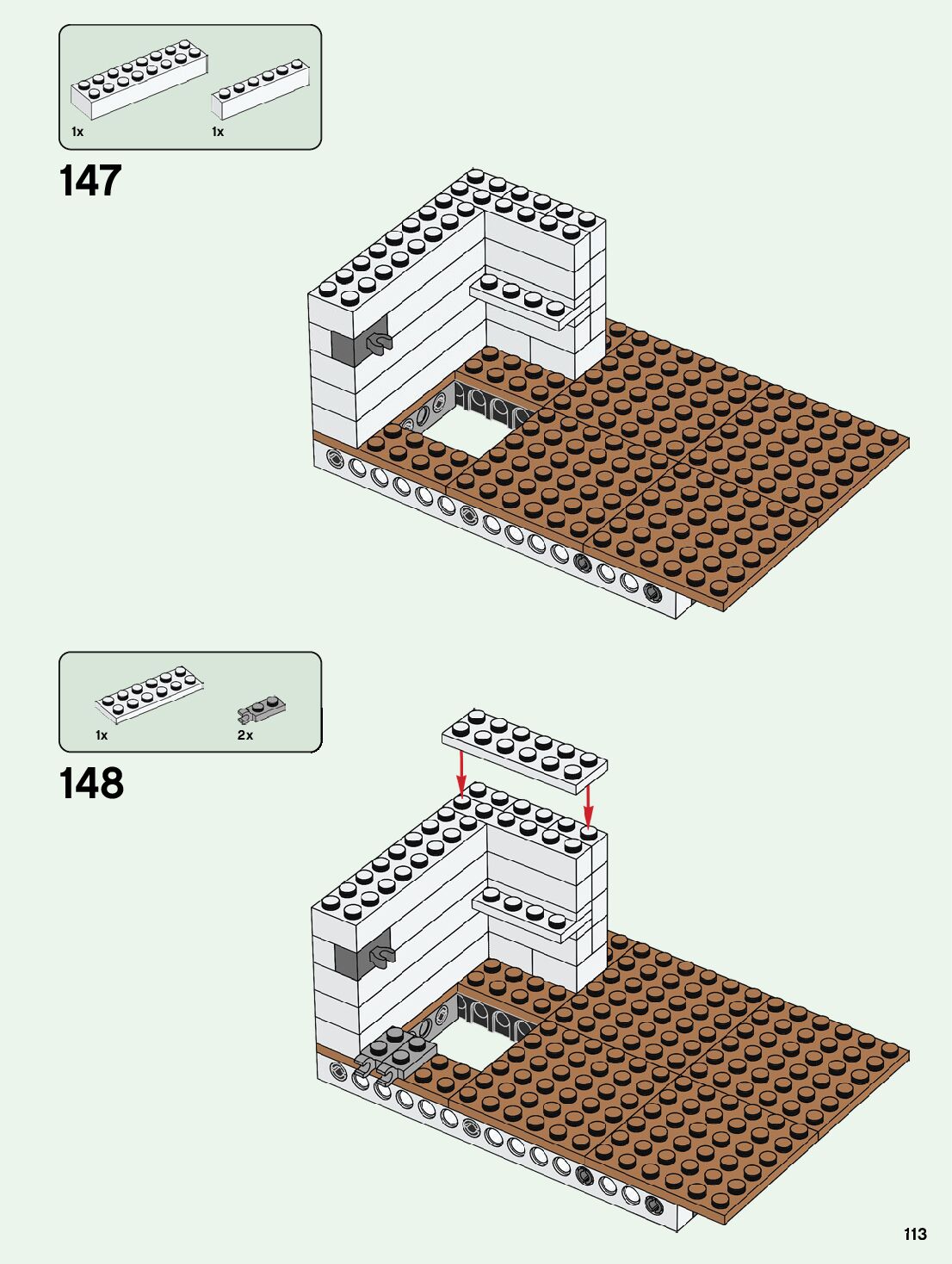 1x 1x

147

1x 2x

148

113