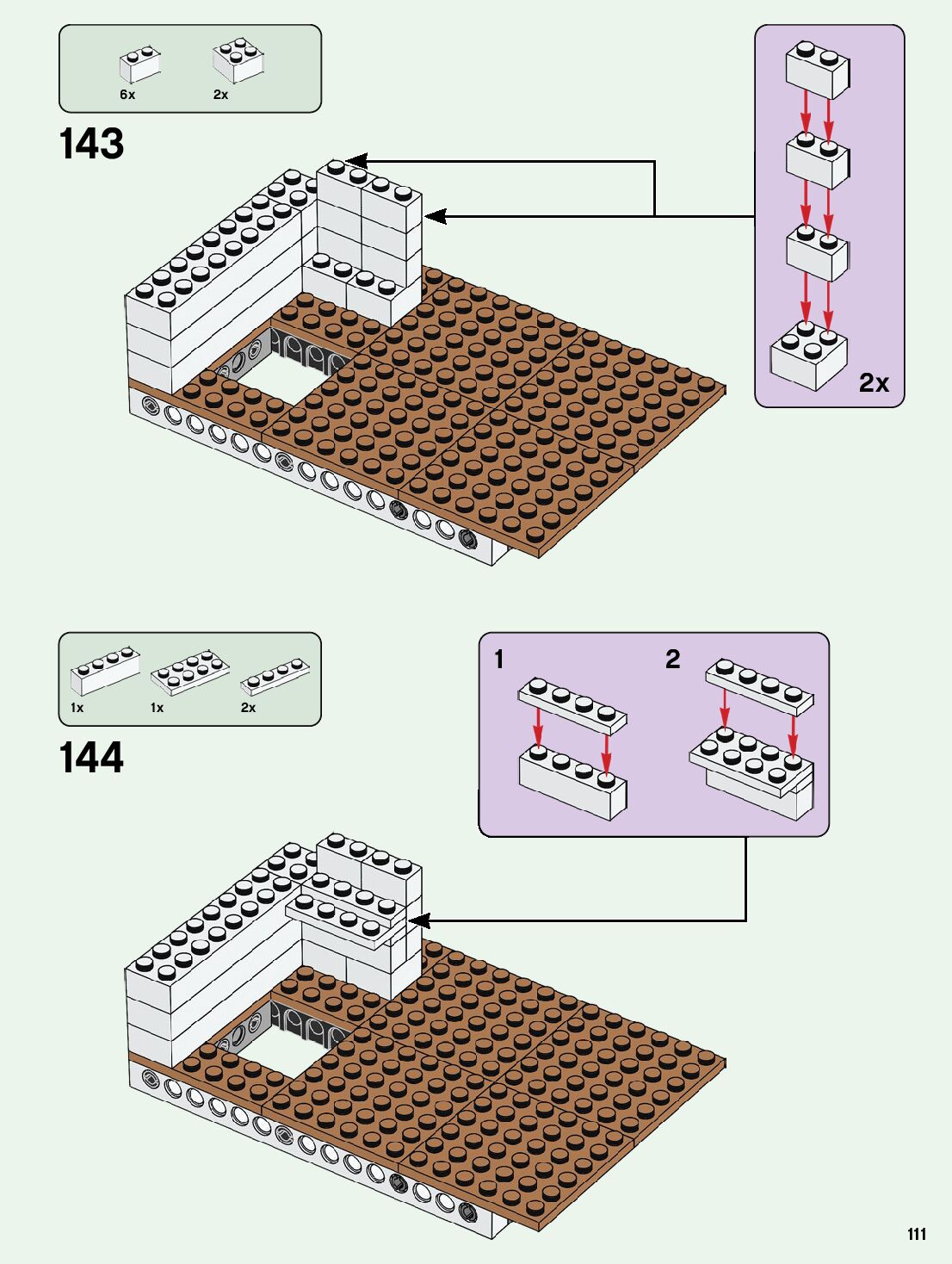 6x
2x

143

2x

1x
1x
2x

144

1
2

111