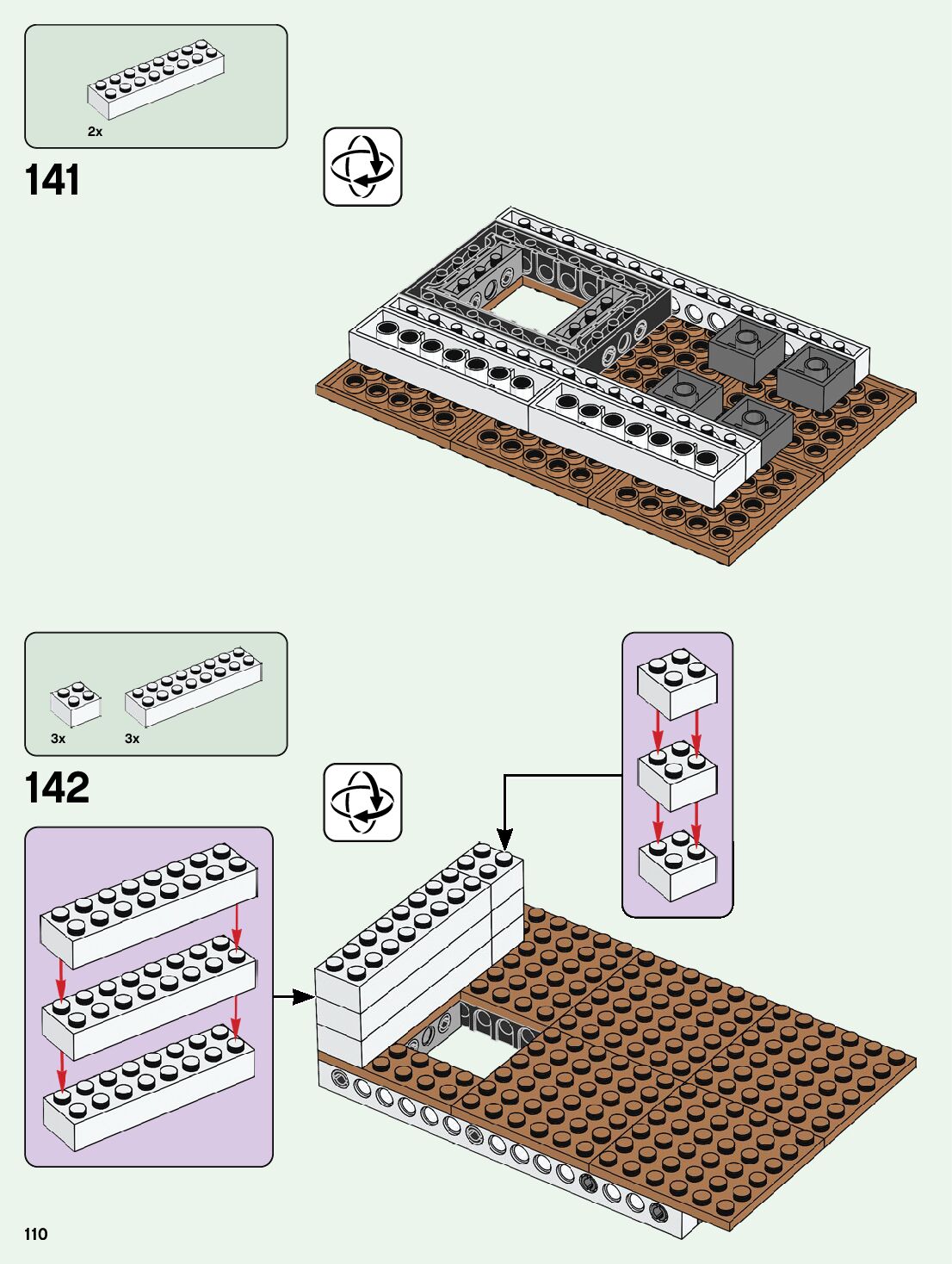 2x

141

3x

3x

142

110