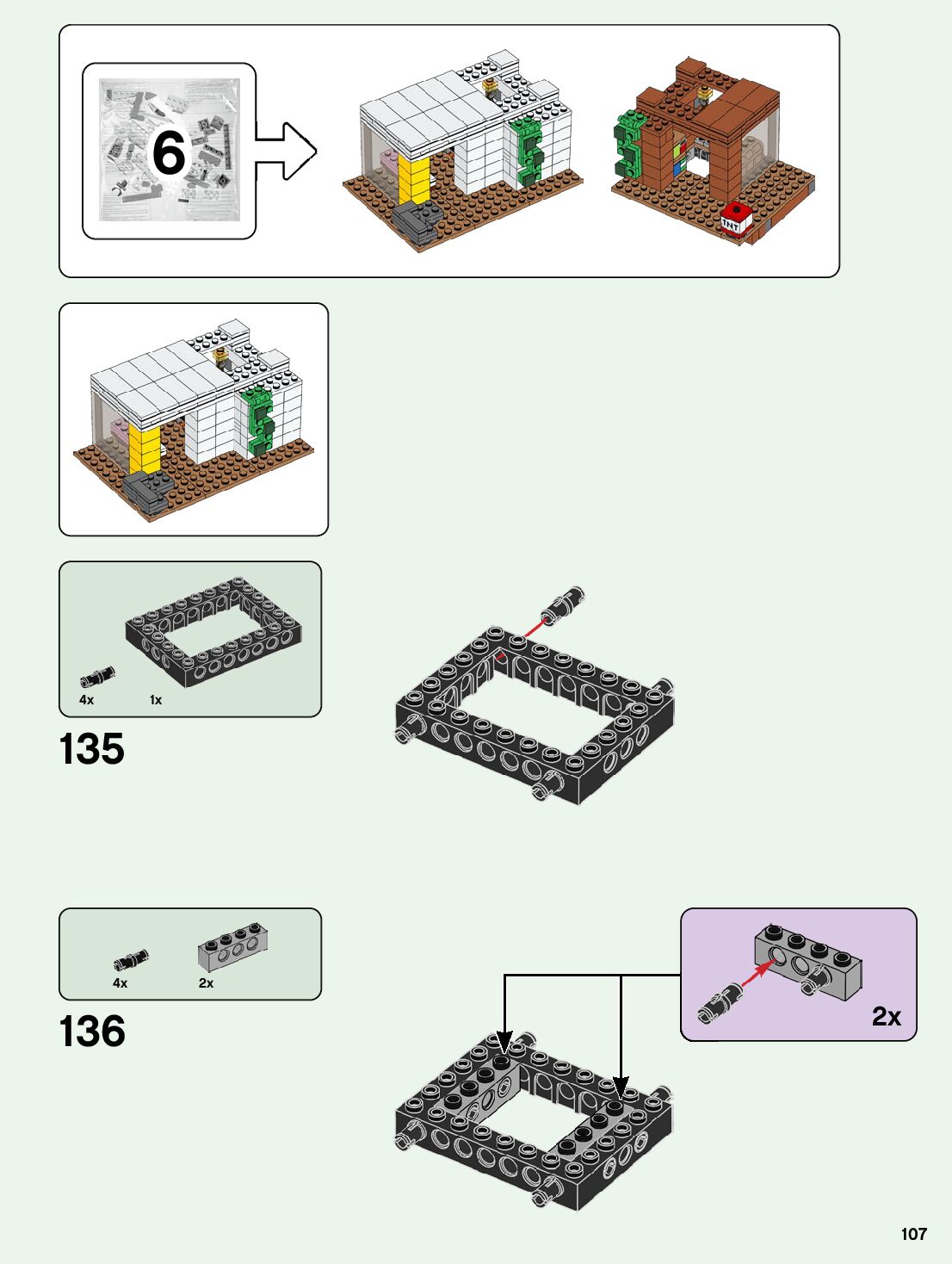 6

TNT

4x 1x

135

4x 2x

136

2x

107