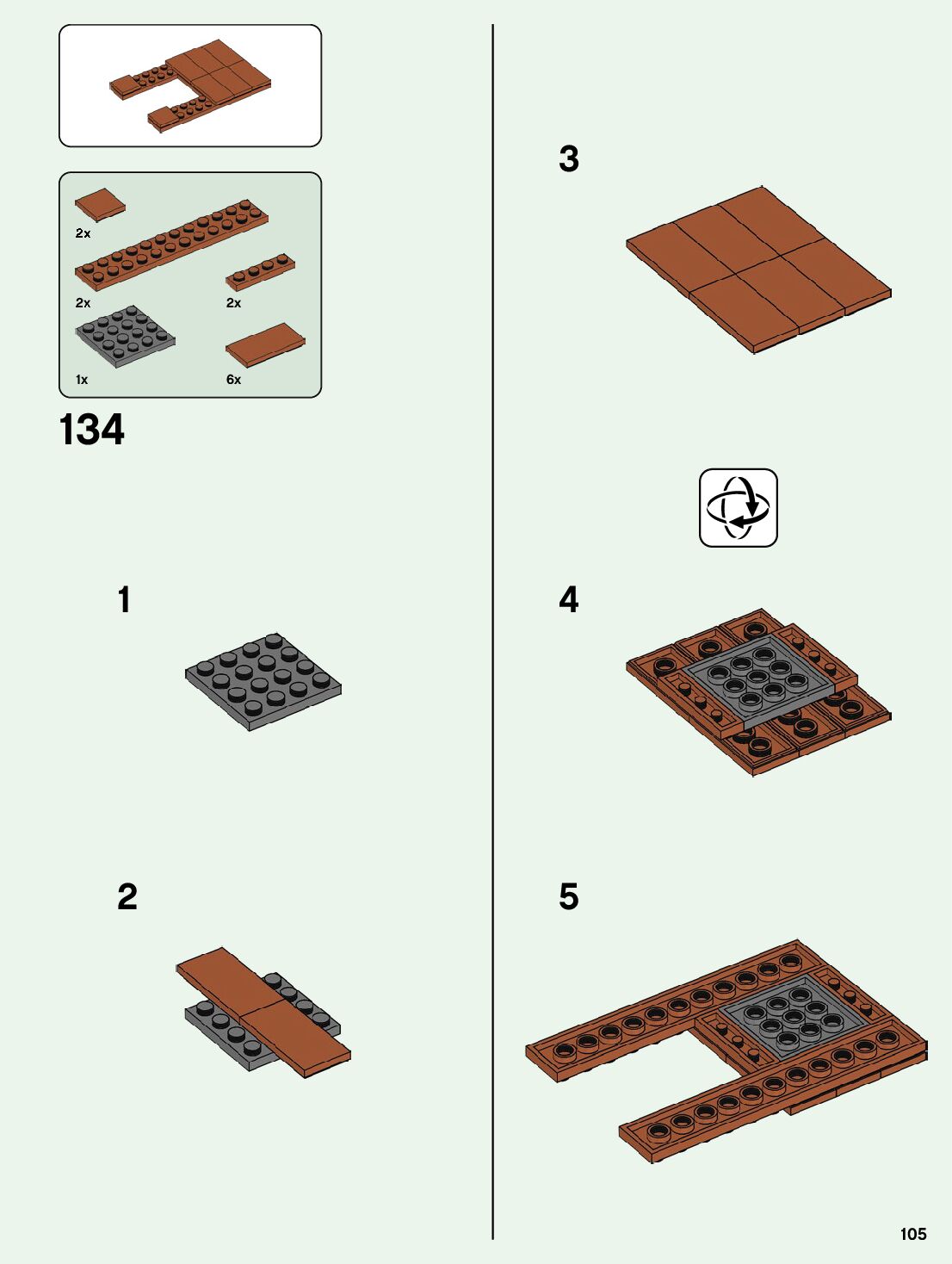 2x

2x

2x

1x

6x

134

1

2

3

4

5

105