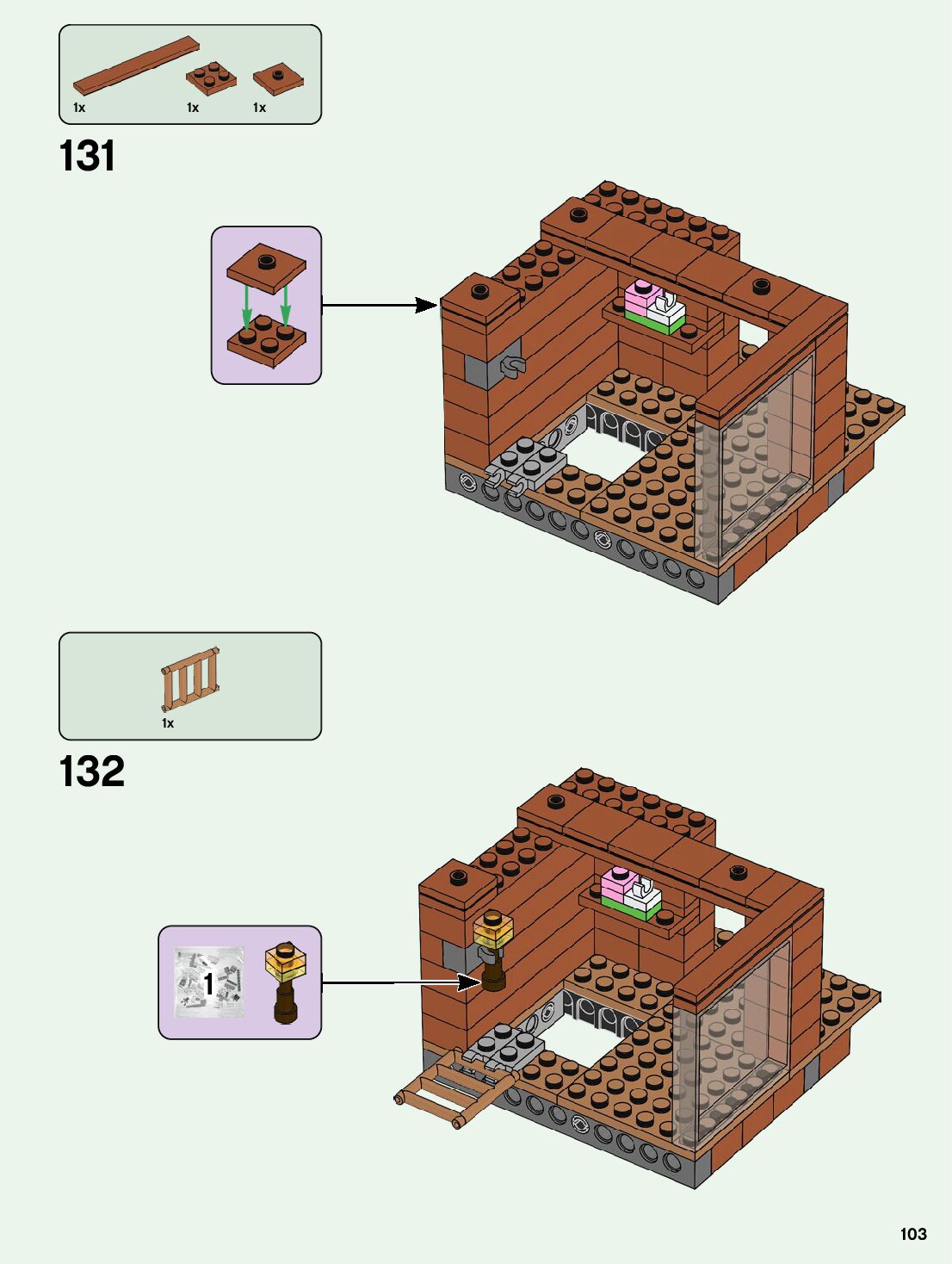 1x 1x 1x

131

1x

132

1

103