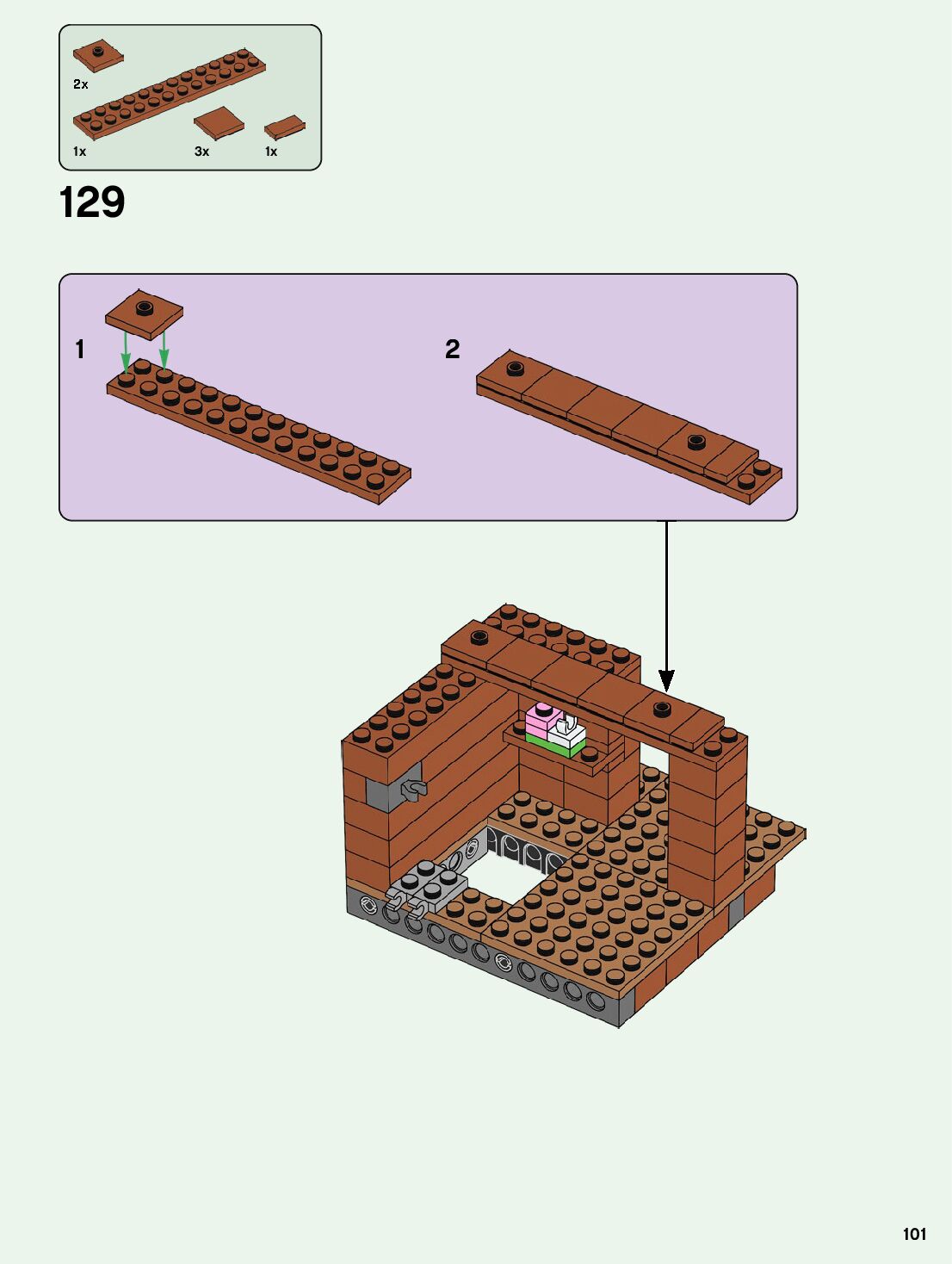 2x
1x
3x
1x

129

1

2

101