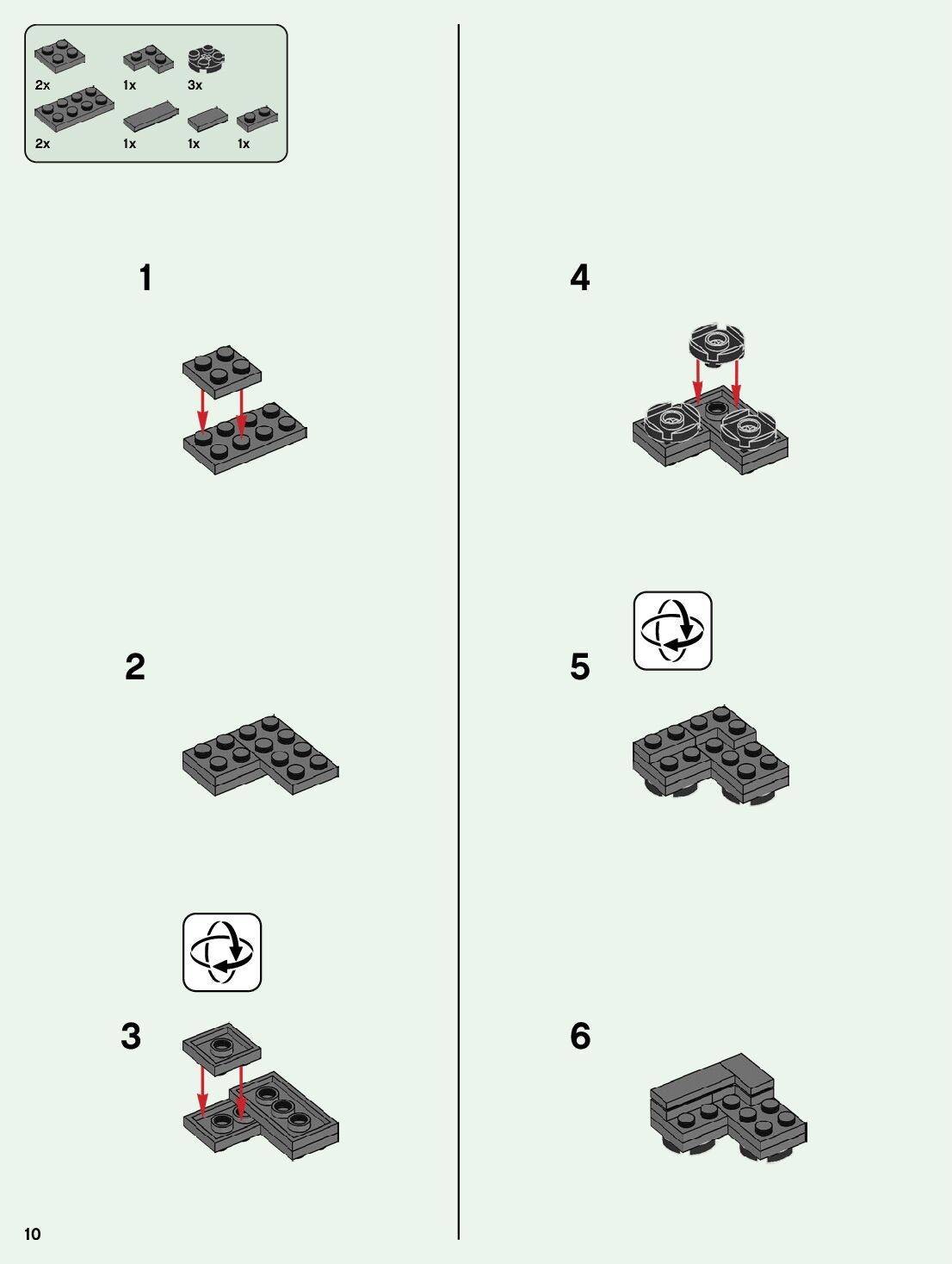 2x
1x
3x
2x
1x
1x
1x

1

2

3

4

5

6

10