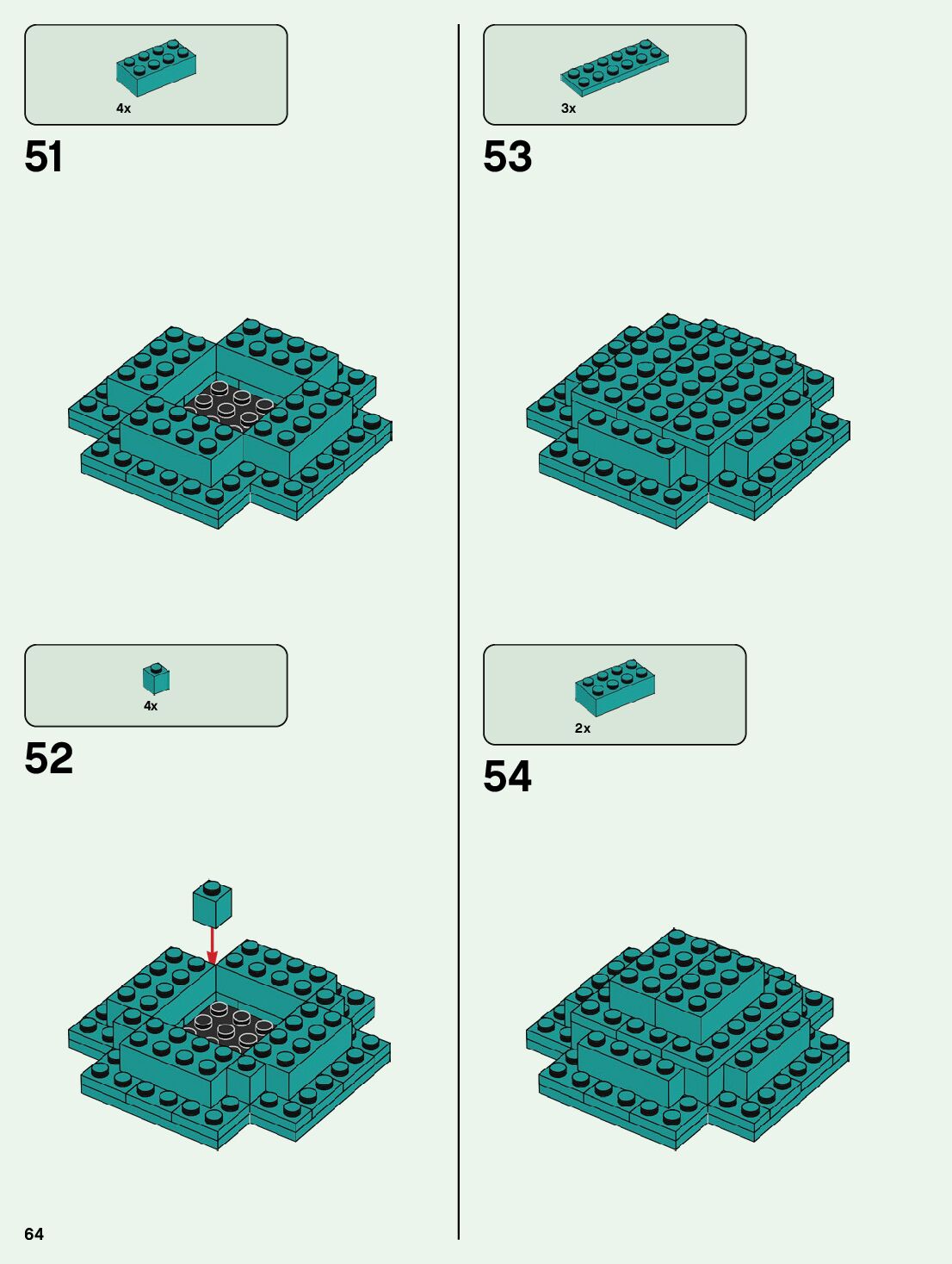 4x

51

4x

52

3x

53

2x

54

64