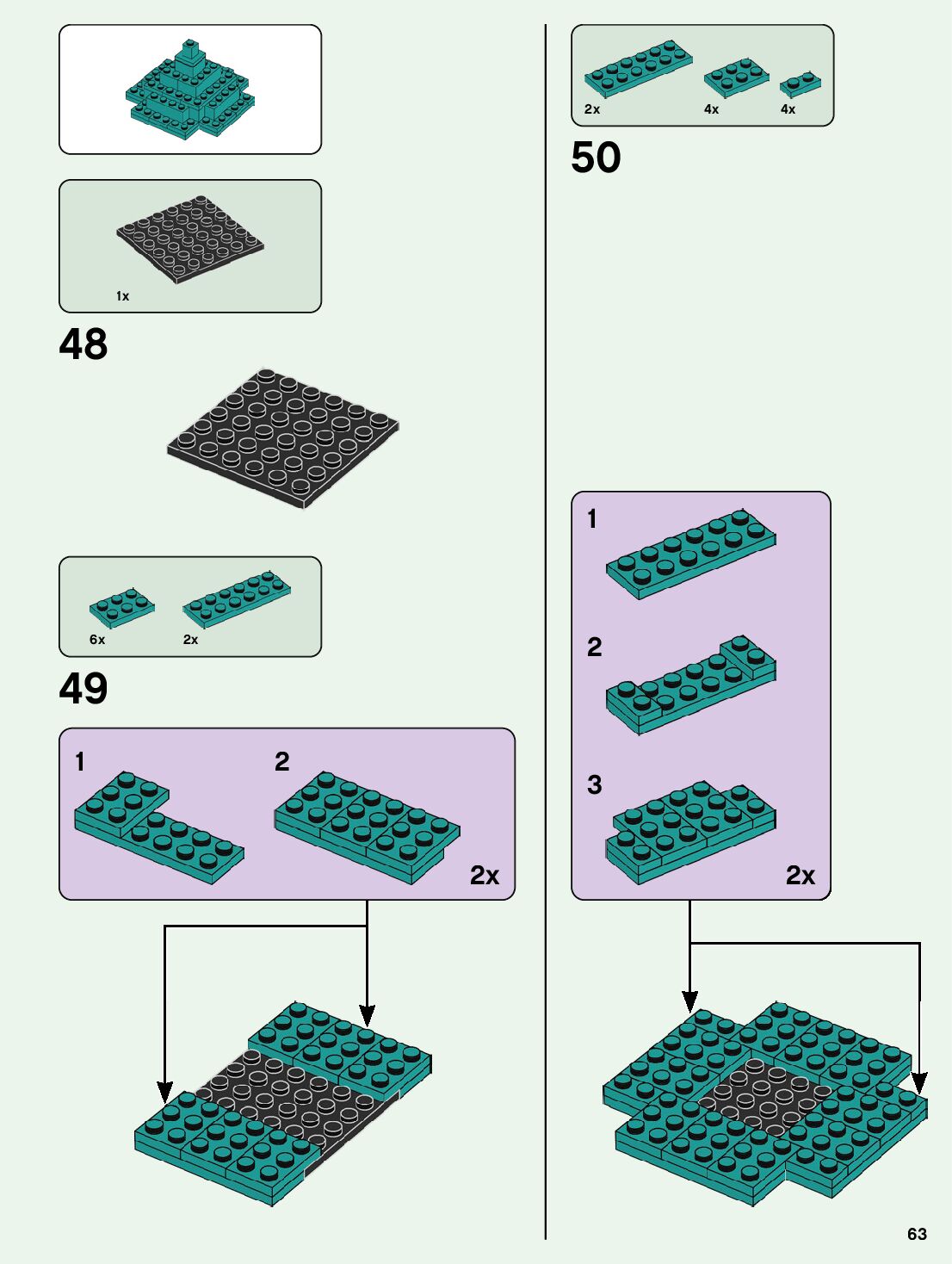 1x

48

6x
2x

49

1
2
2x

2x
4x
4x

50

1
2
3
2x

63