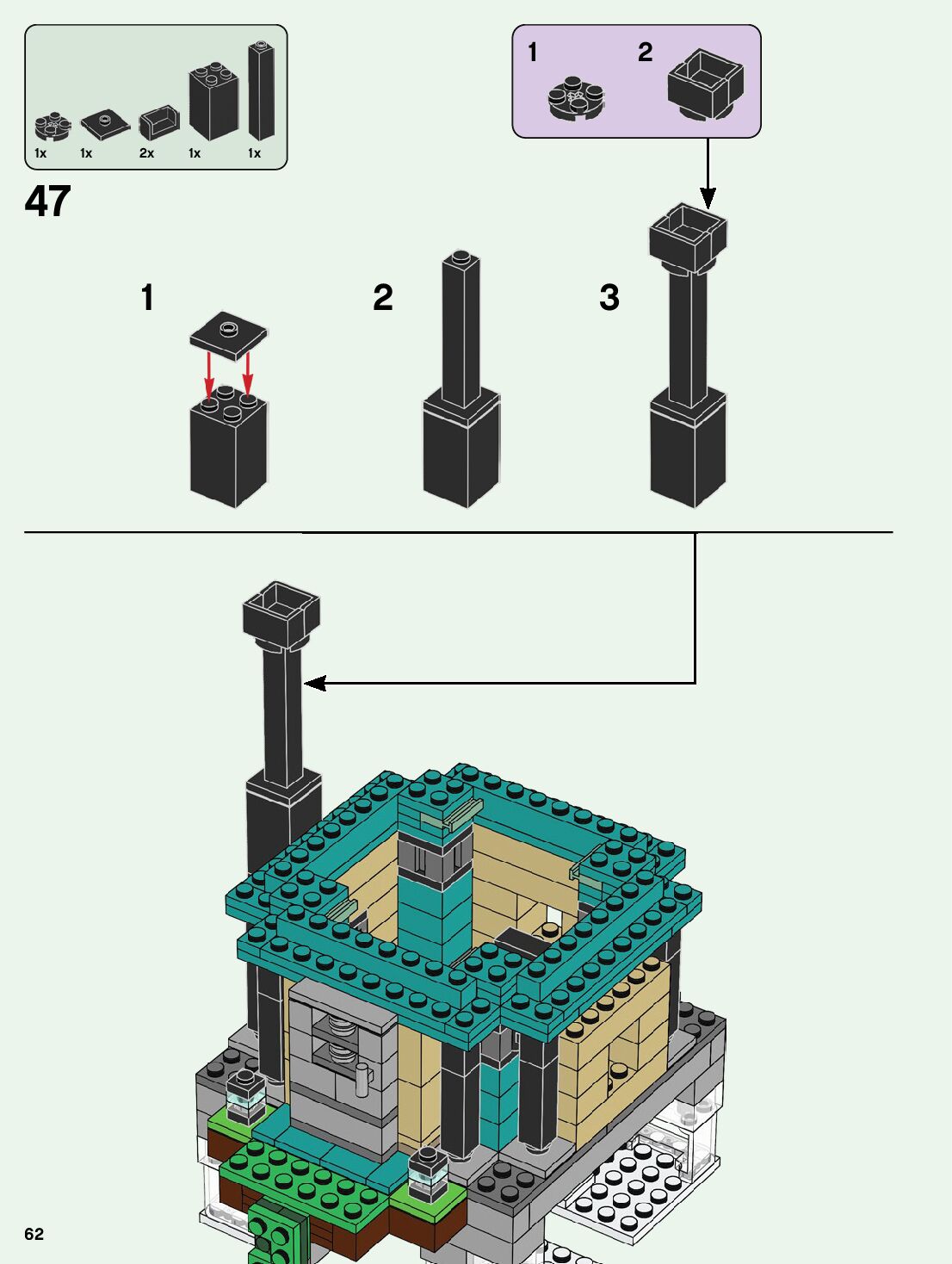 1x 1x 2x 1x 1x

47

1 2

1

2

3

62