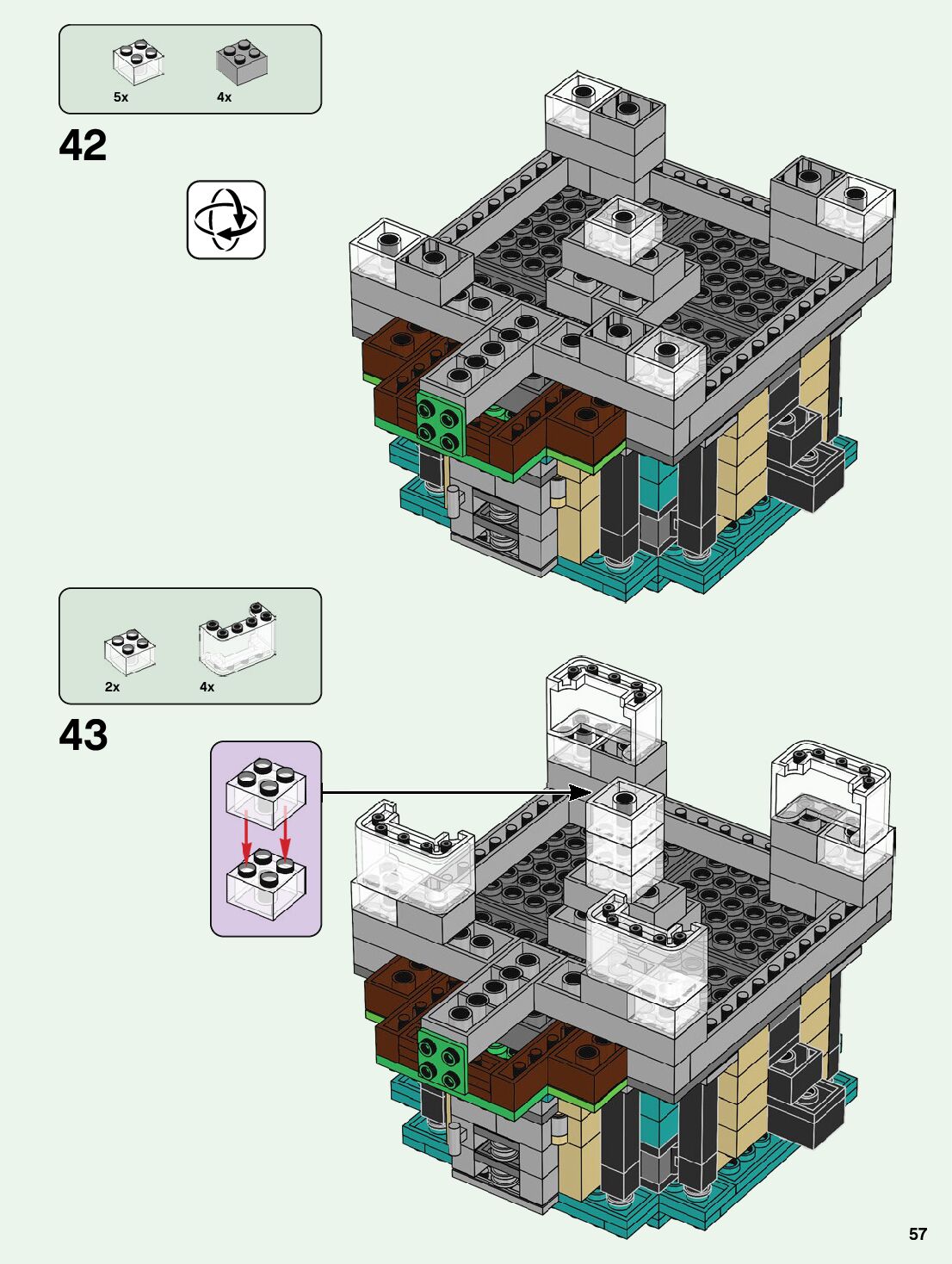 5x
4x

42

2x
4x

43

57