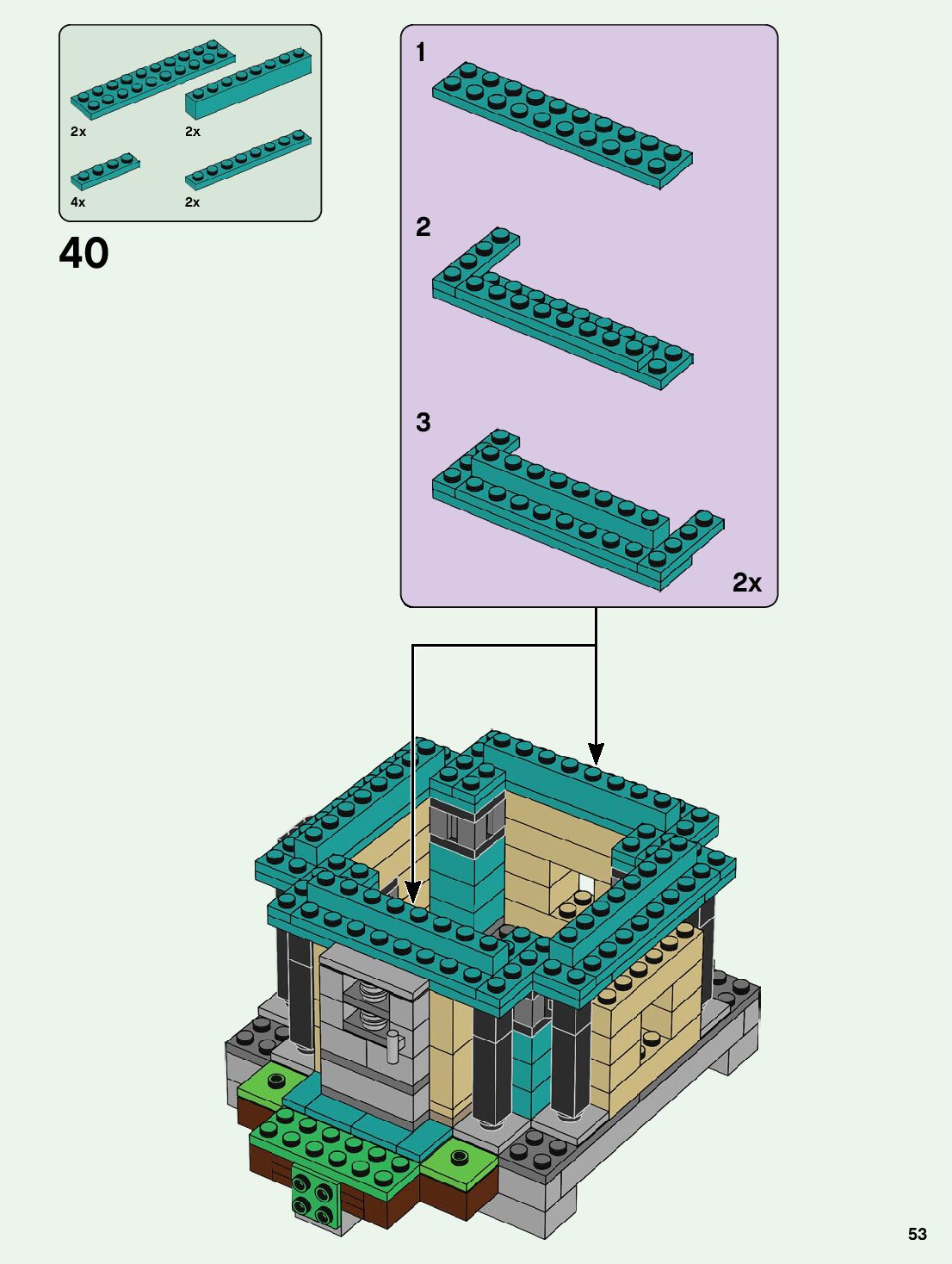 2x
2x
4x
2x

40

1

2

3

2x

53