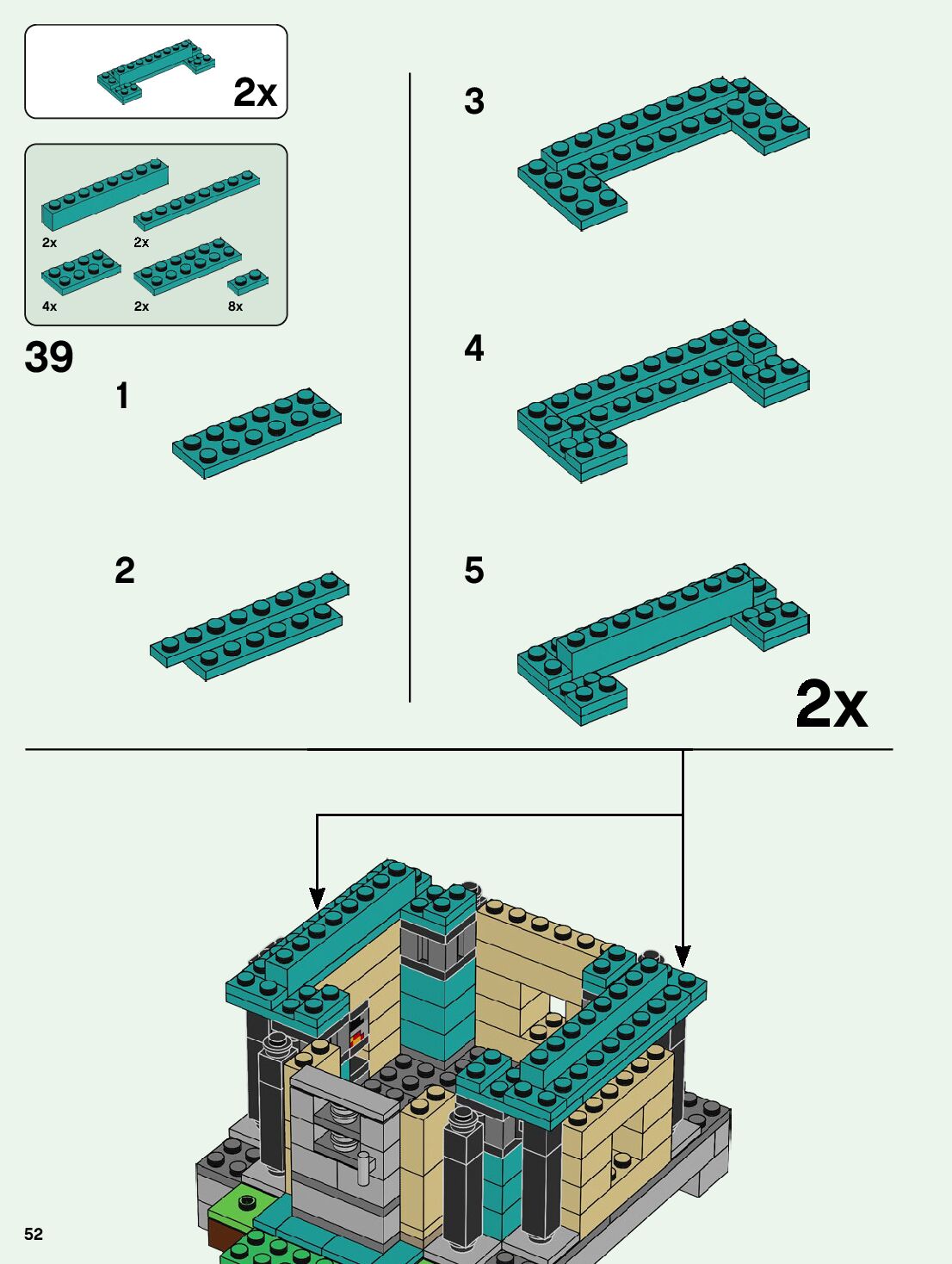 2x

2x
2x
4x
2x
8x

39

1

2

3

4

5

2x

52