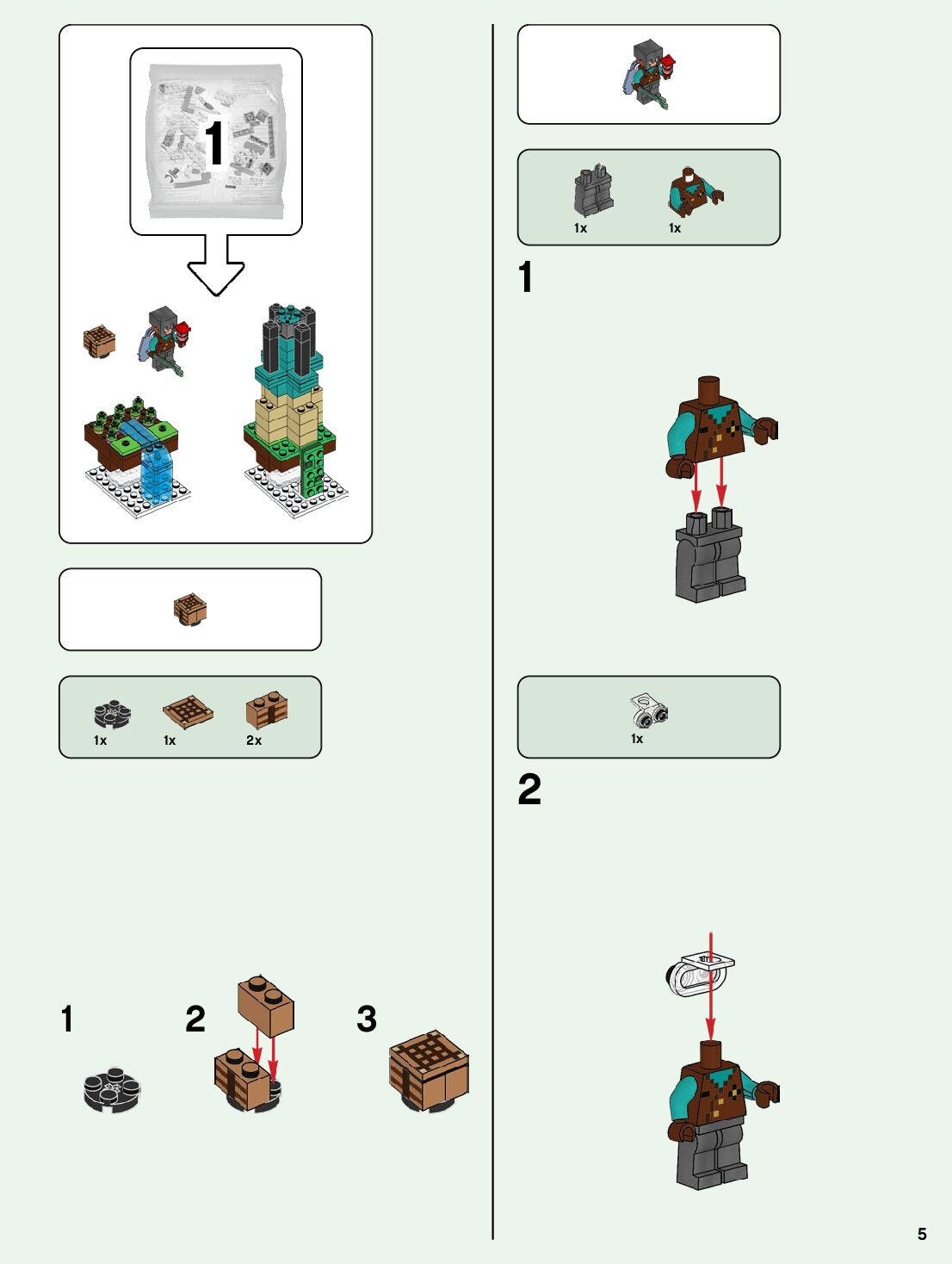 1

1x 1x 2x

1 2 3

1x 1x

1

1x

2

5