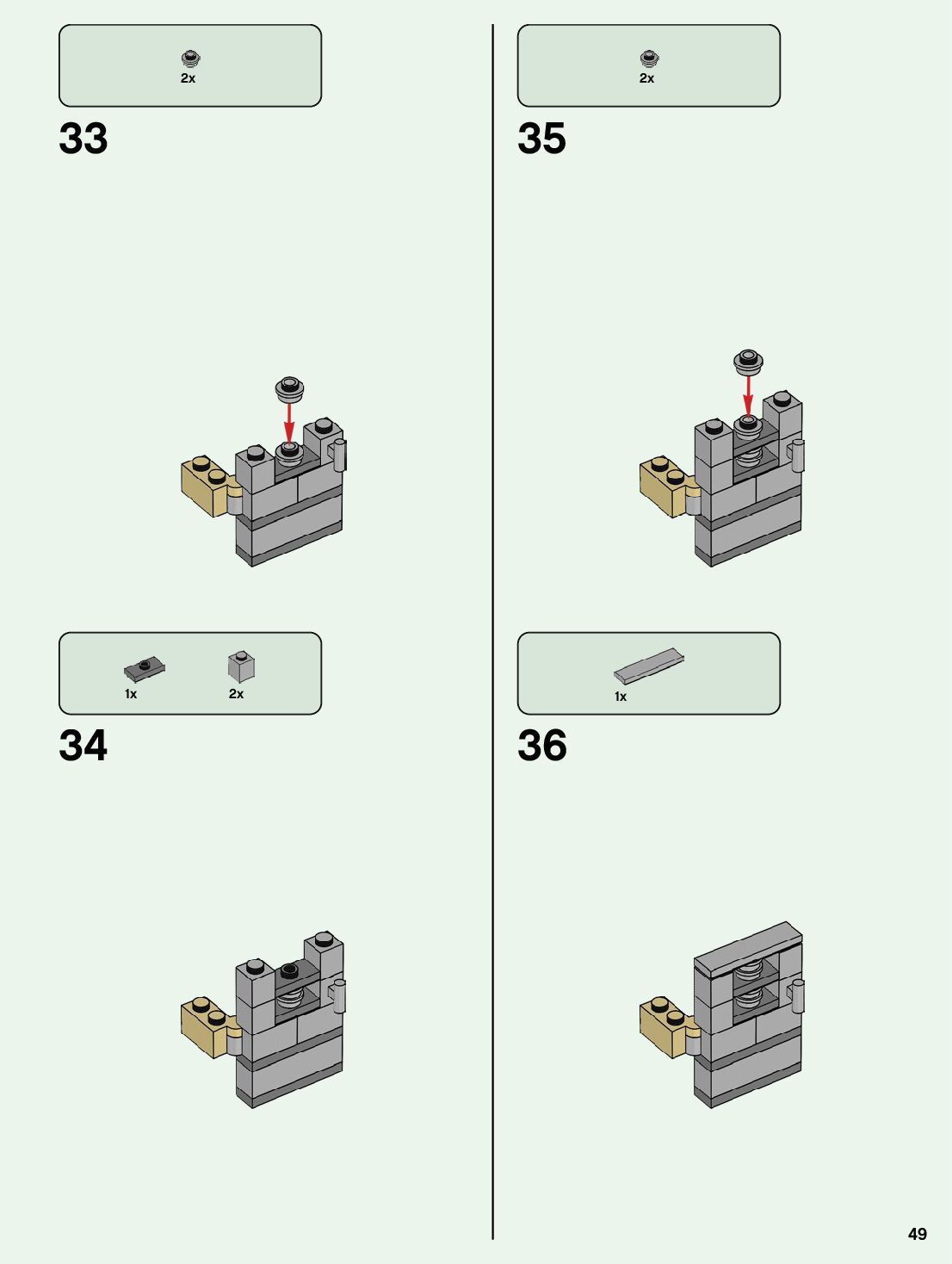 2x

33

1x 2x

34

2x

35

1x

36

49