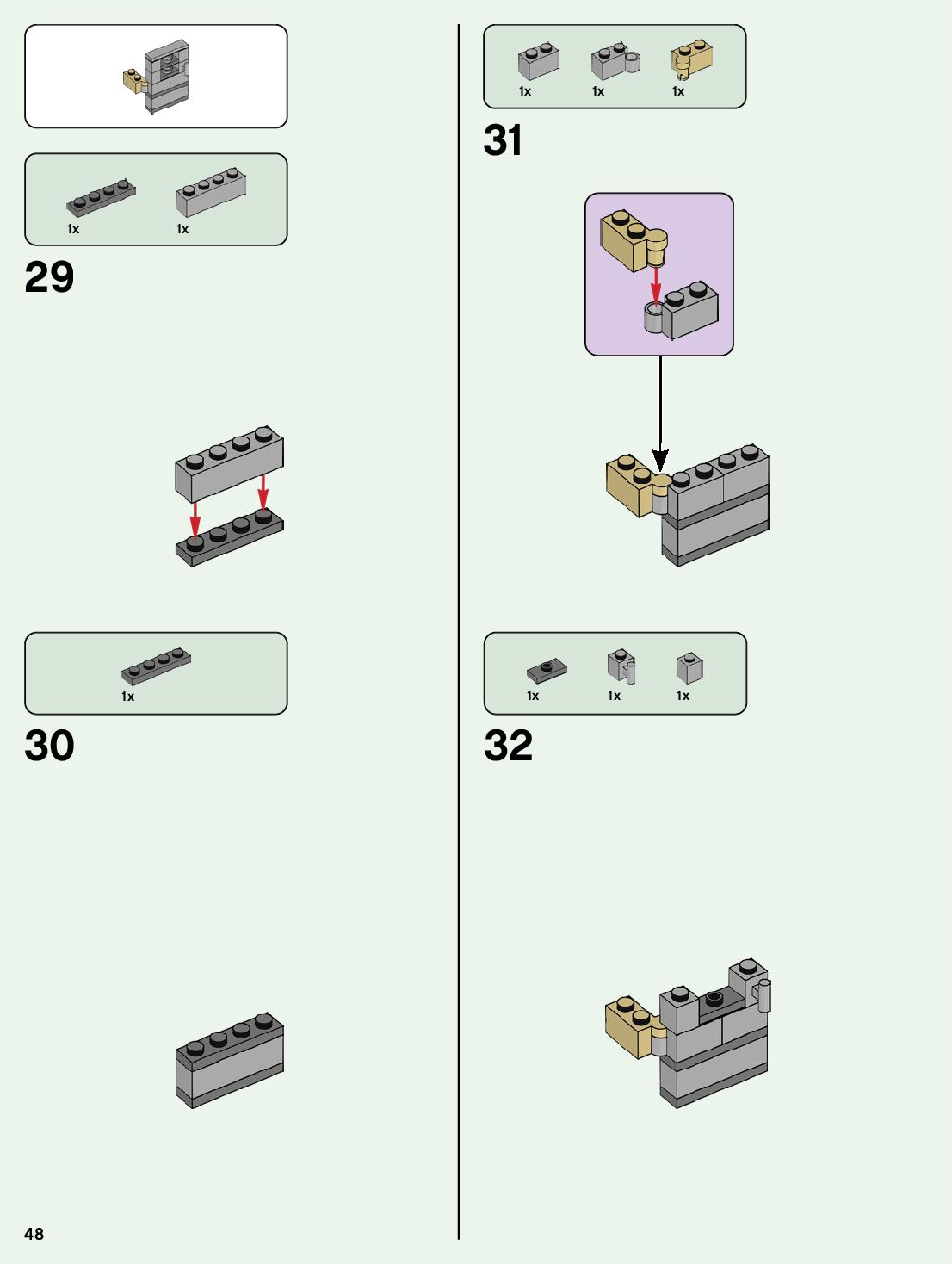 1x 1x

29

1x

30

48

1x 1x 1x

31

1x 1x 1x

32