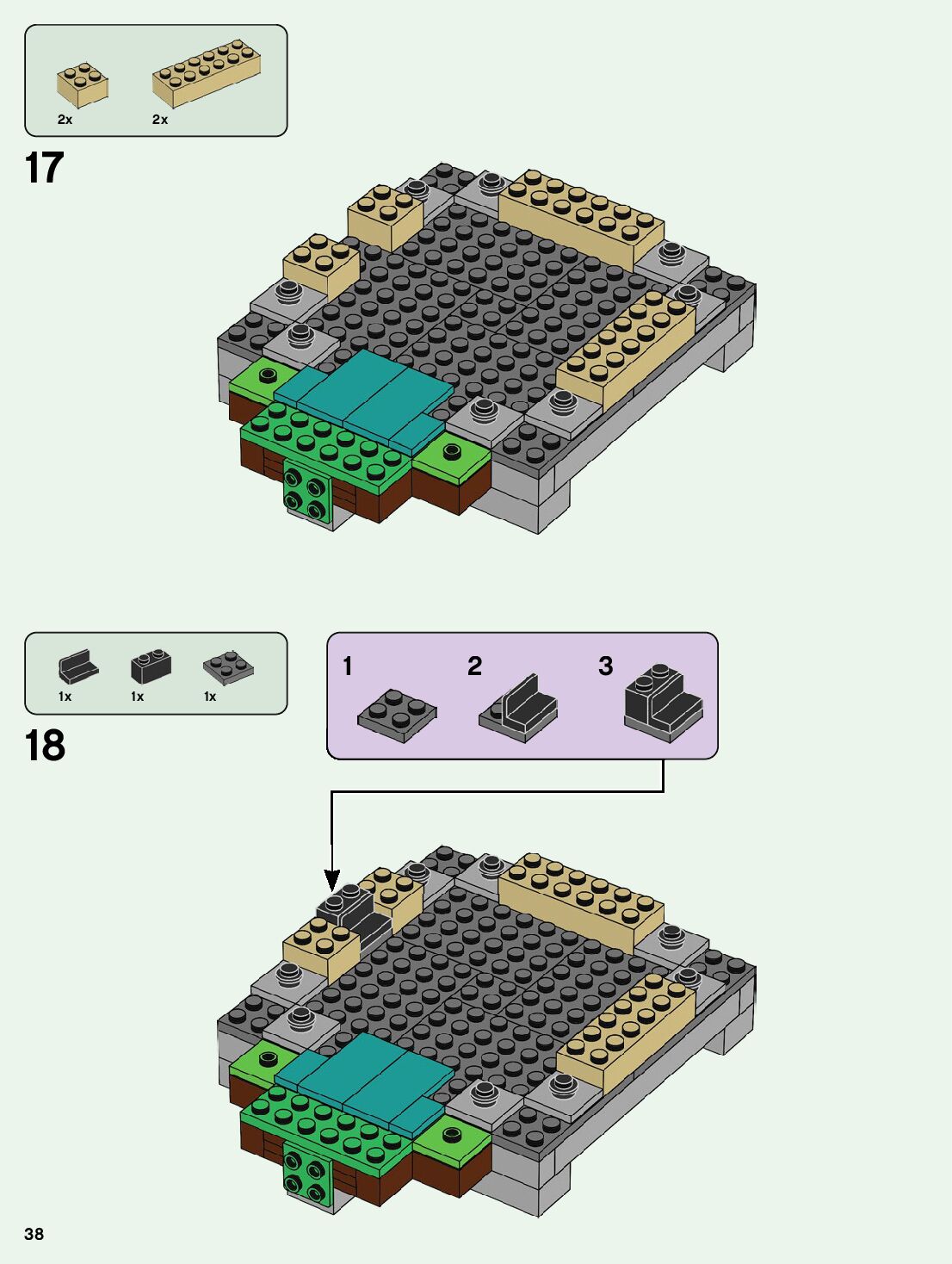 2x 2x

17

1x 1x 1x

18

1 2 3

38