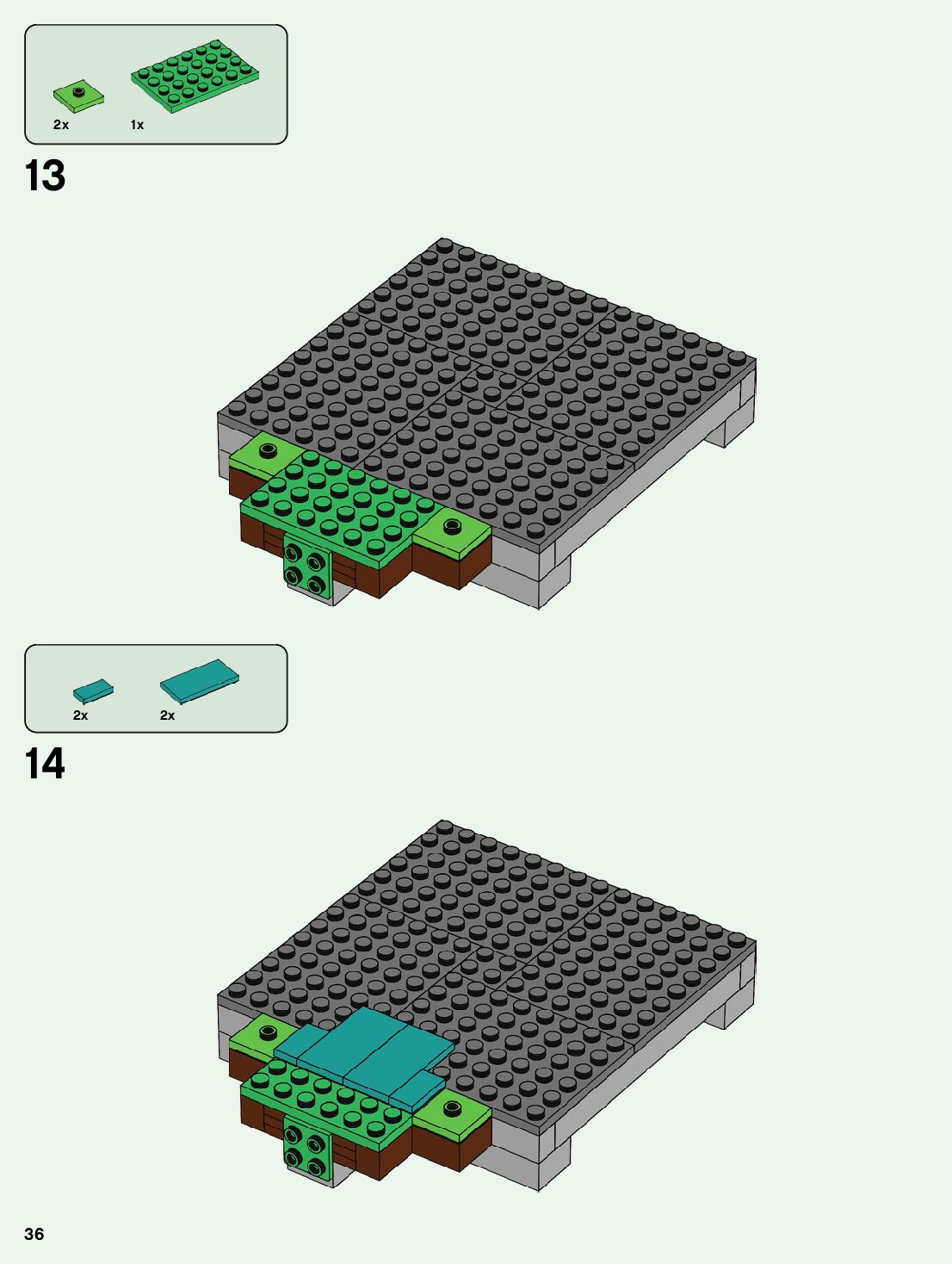 2x 1x

13

2x 2x

14

36