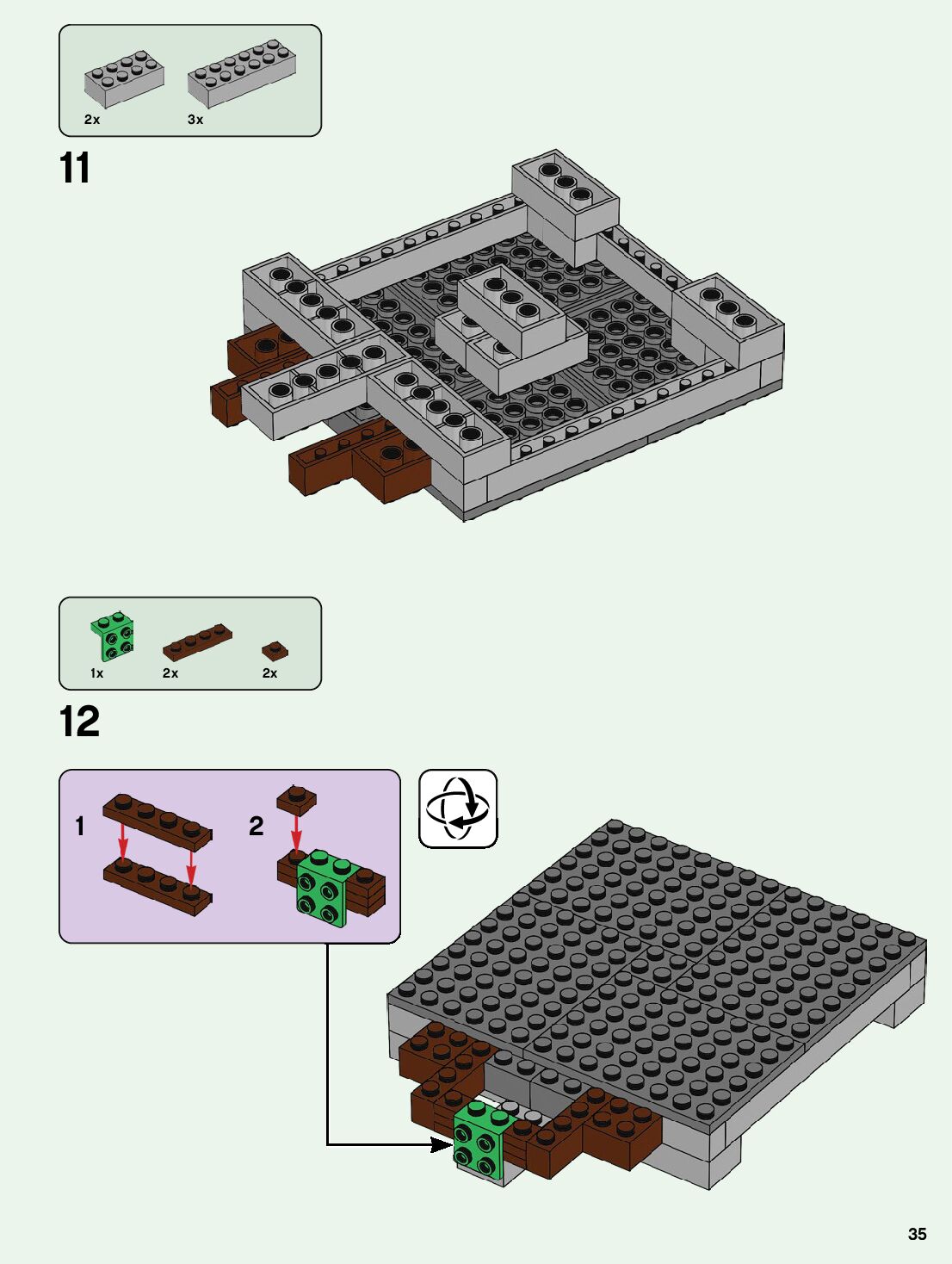 2x
3x

11

1x
2x
2x

12

1
2

35