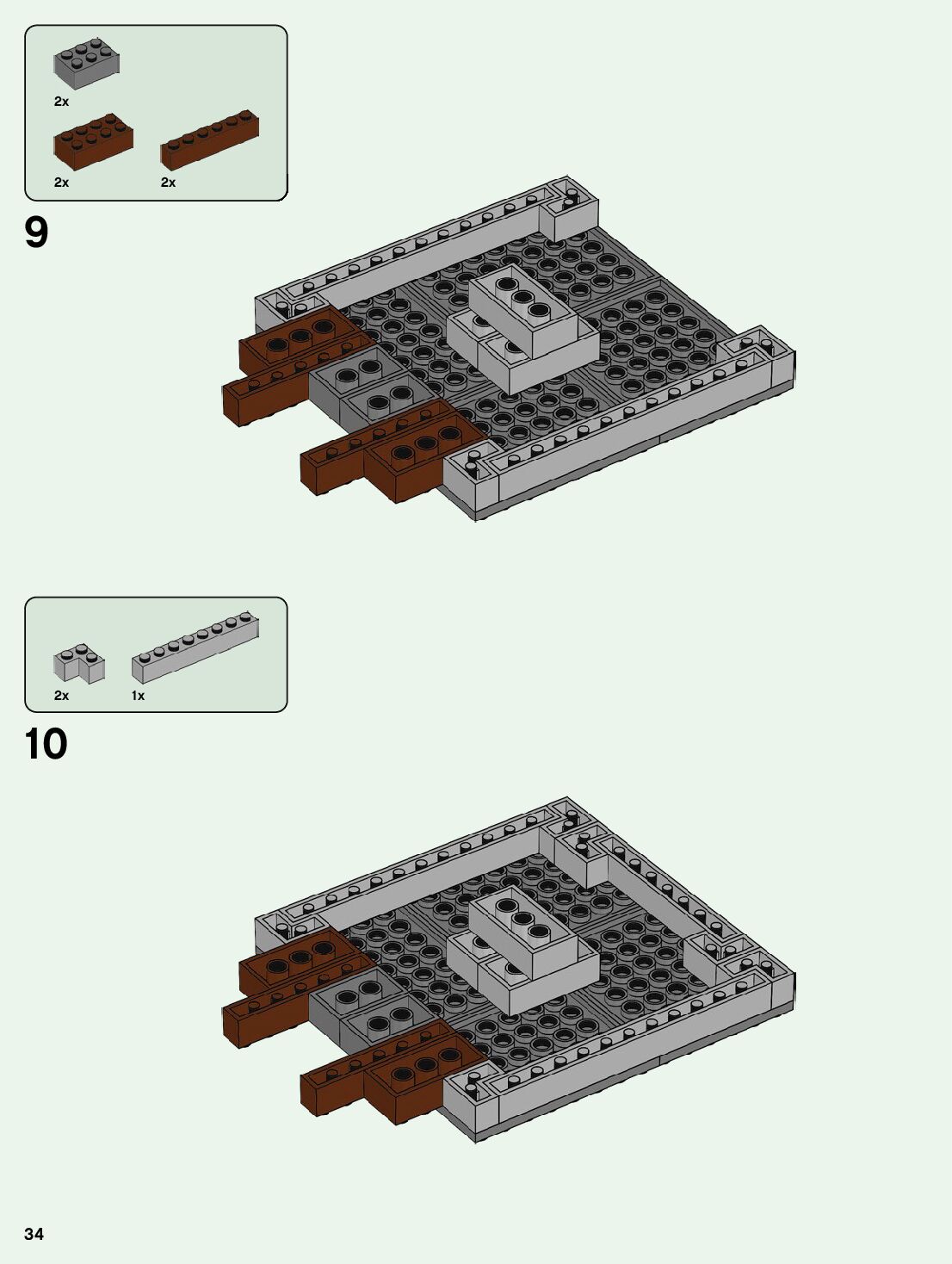 2x

2x

2x

9

2x

1x

10

34