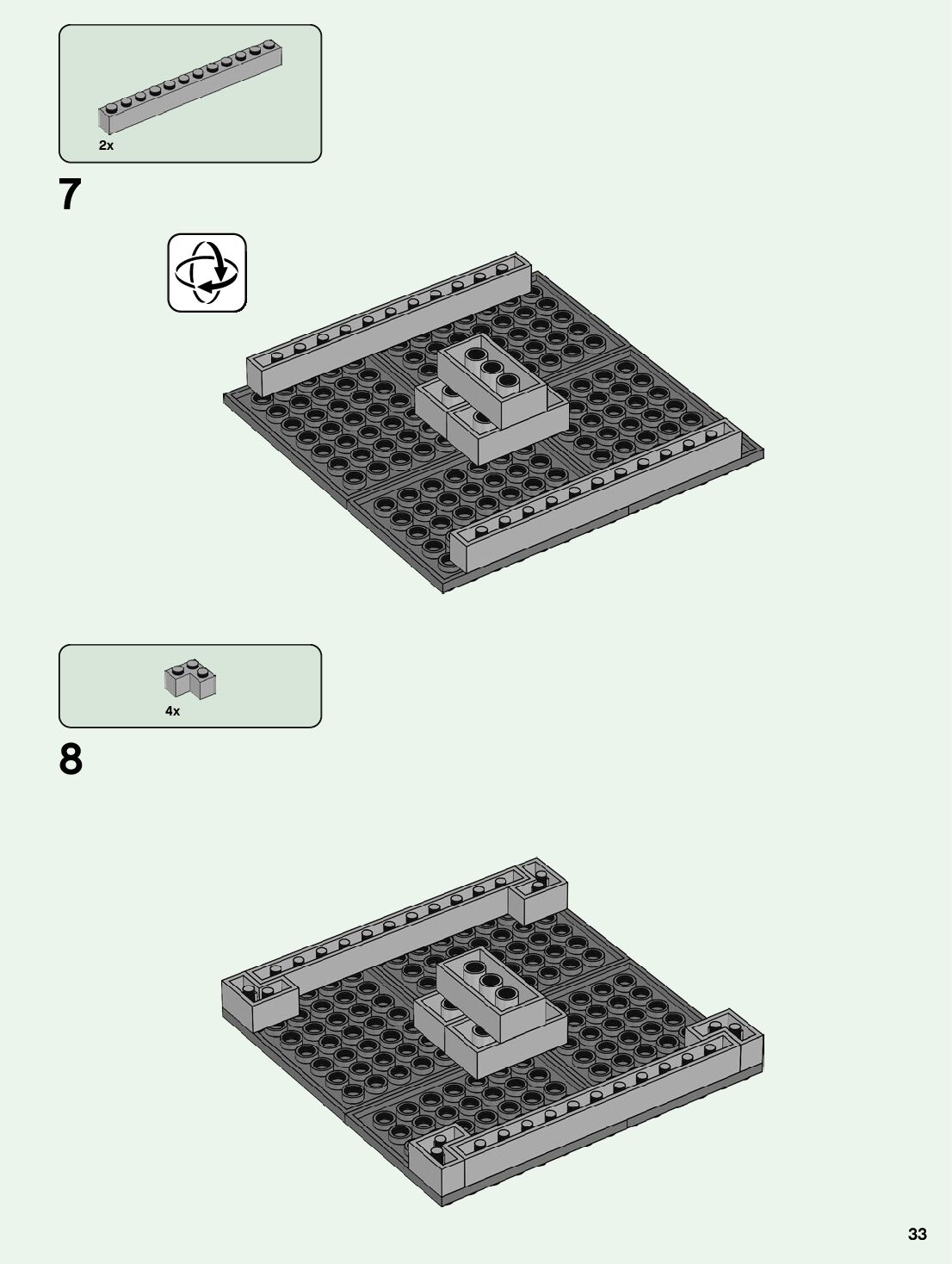 2x

7

4x

8

33